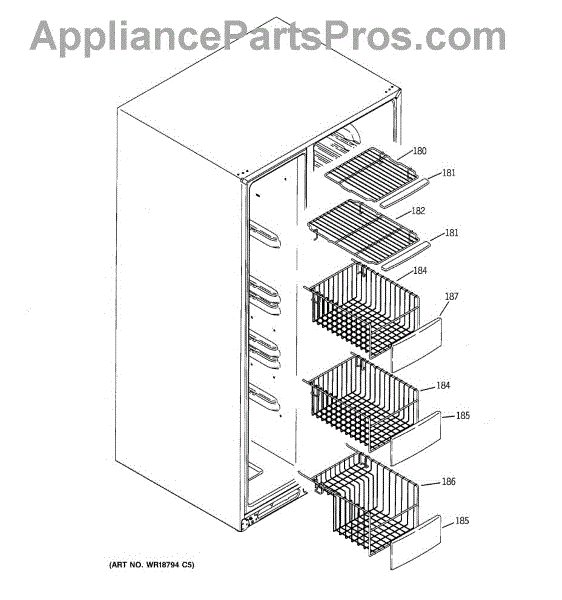 AppliancePartsPros.com

180
181
182
181
184
187
184
185
186
185

(ART NO. WR18794 C5)