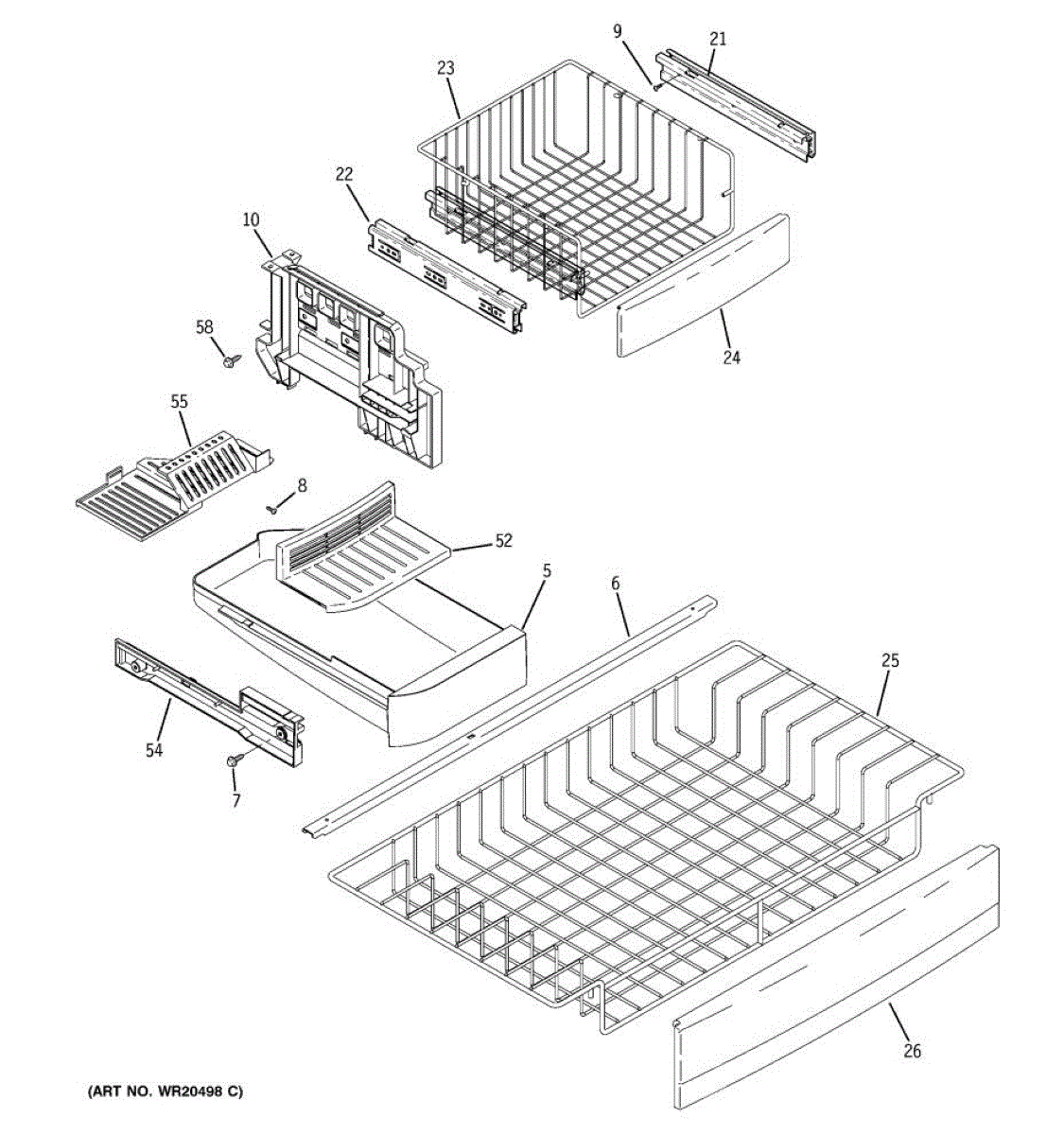 9
21
23
22
10
58
24
55
8
52
5
6
25
54
7
26
(ART NO. WR20498 C)