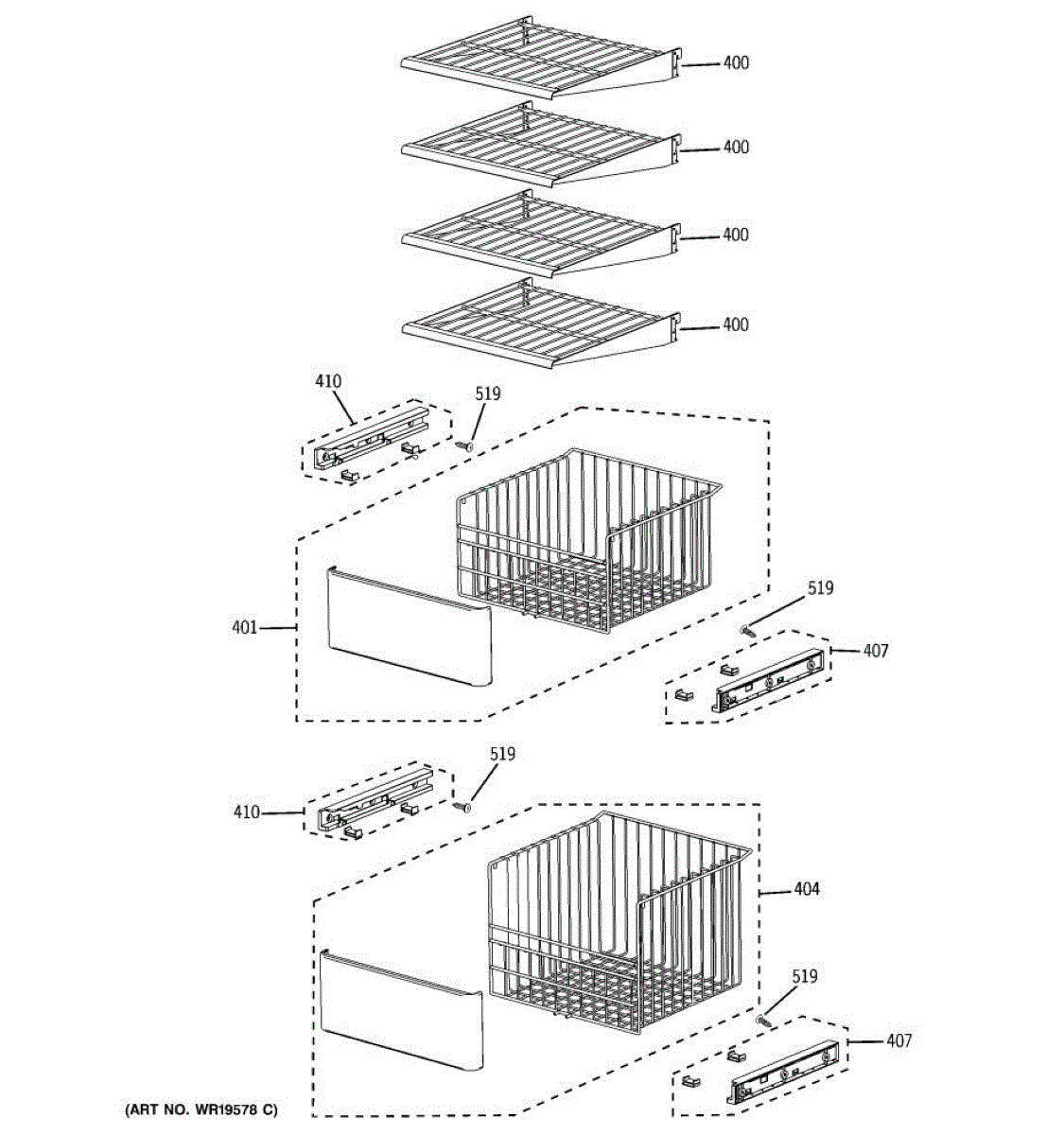 400
400
400
400
410
519
401
519
407
519
410
404
519
407
(ART NO. WR19578 C)