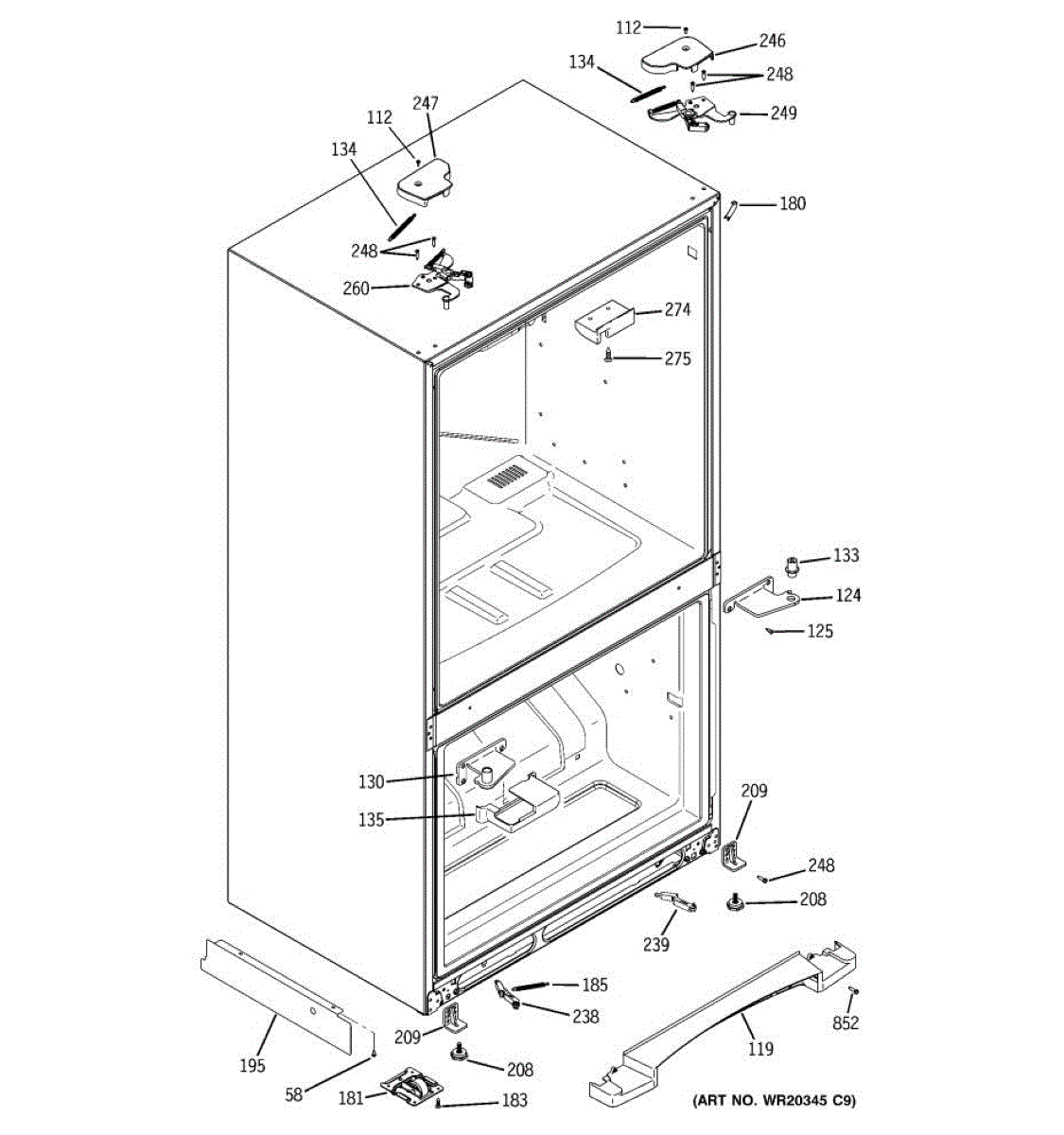 112
246
134
248
249
112
247
134
180
248
260
274
275
133
124
125
130
135
209
248
208
239
185
238
852
119
209
195
208
58
181
183
(ART NO. WR20345 C9)