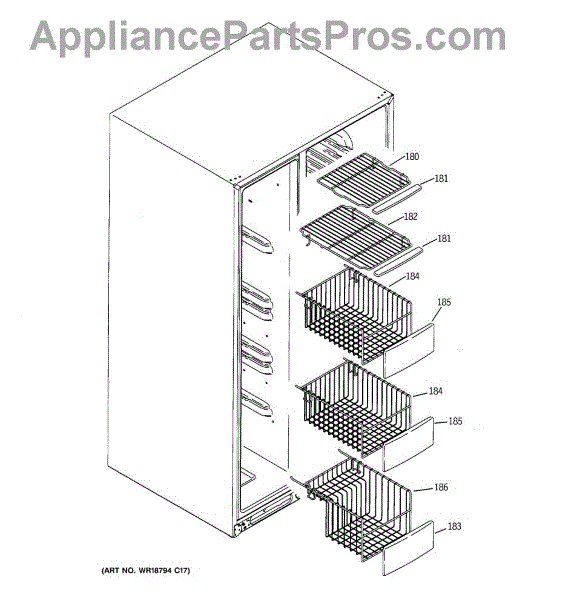 AppliancePartsPros.com

180
181
182
181
184
185
184
185
186
183

(ART NO. WR18794 C17)