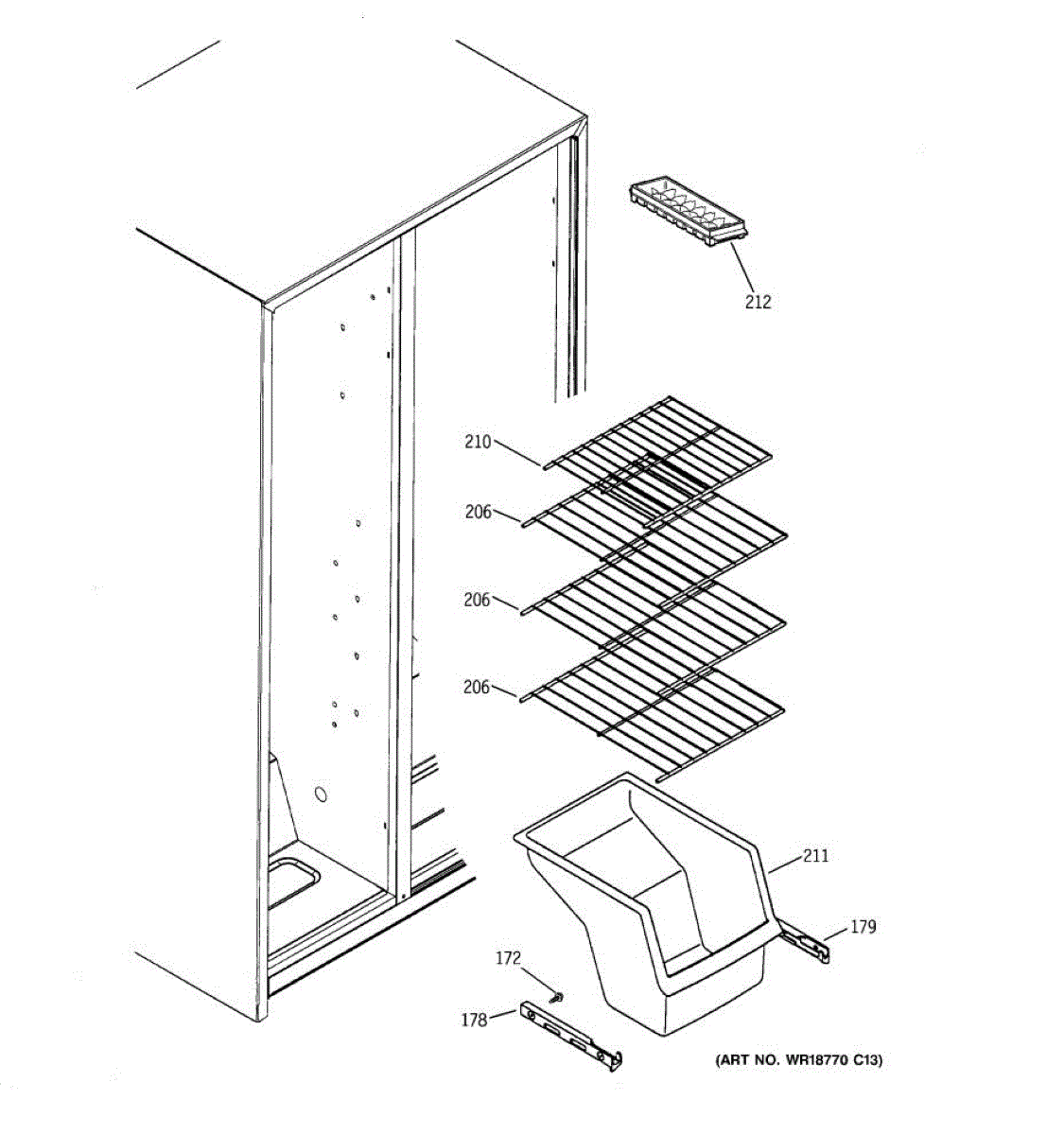 212

210

206

206

206

211

179

172

178

(ART NO. WR18770 C13)