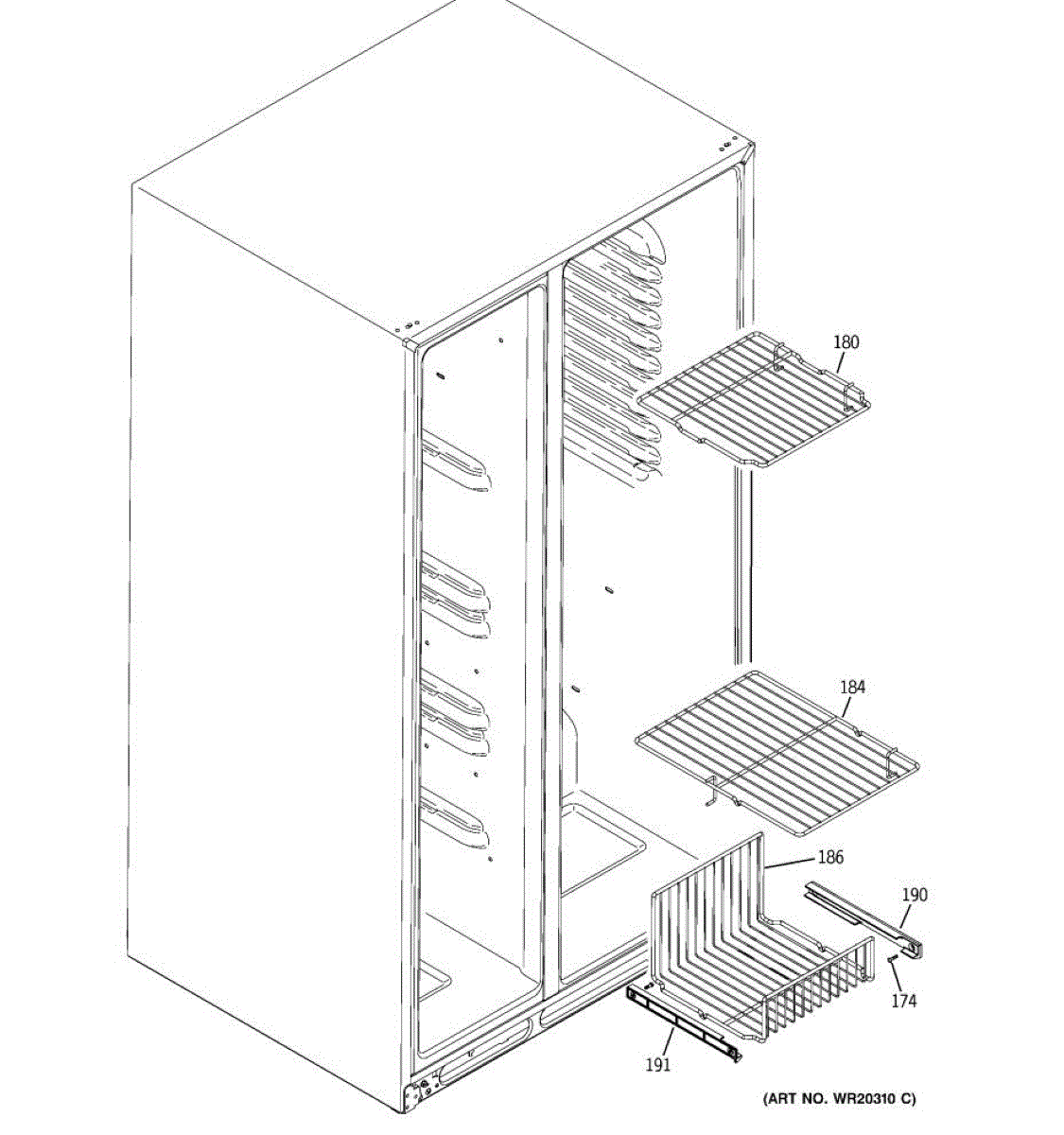 180

184

186

190

174

191

(ART NO. WR20310 C)