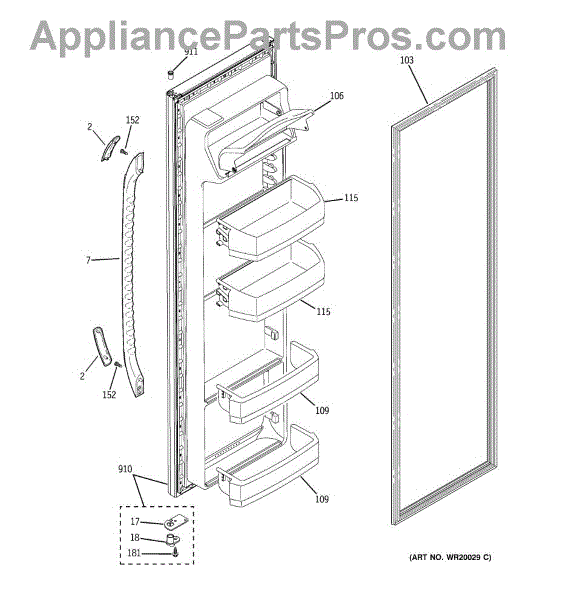 AppliancePartsPros.com

911

103

106

2

152

115

7

115

2

152

109

910

109

17

18

181

(ART NO. WR20029 C)