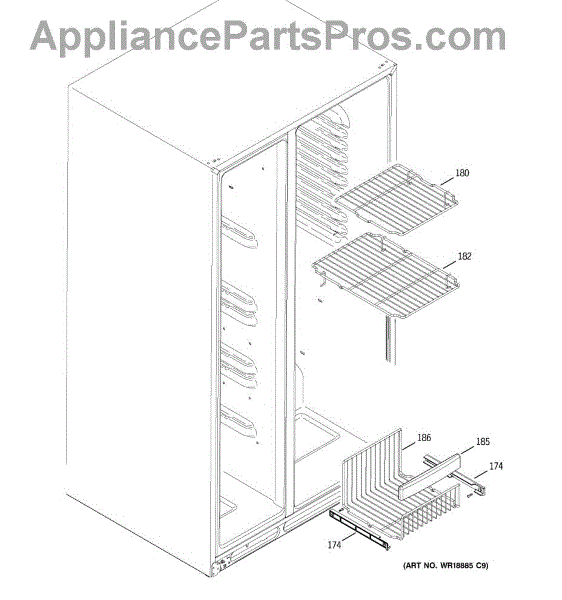 AppliancePartsPros.com

180

182

186

185

174

174

(ART NO. WR18885 C9)