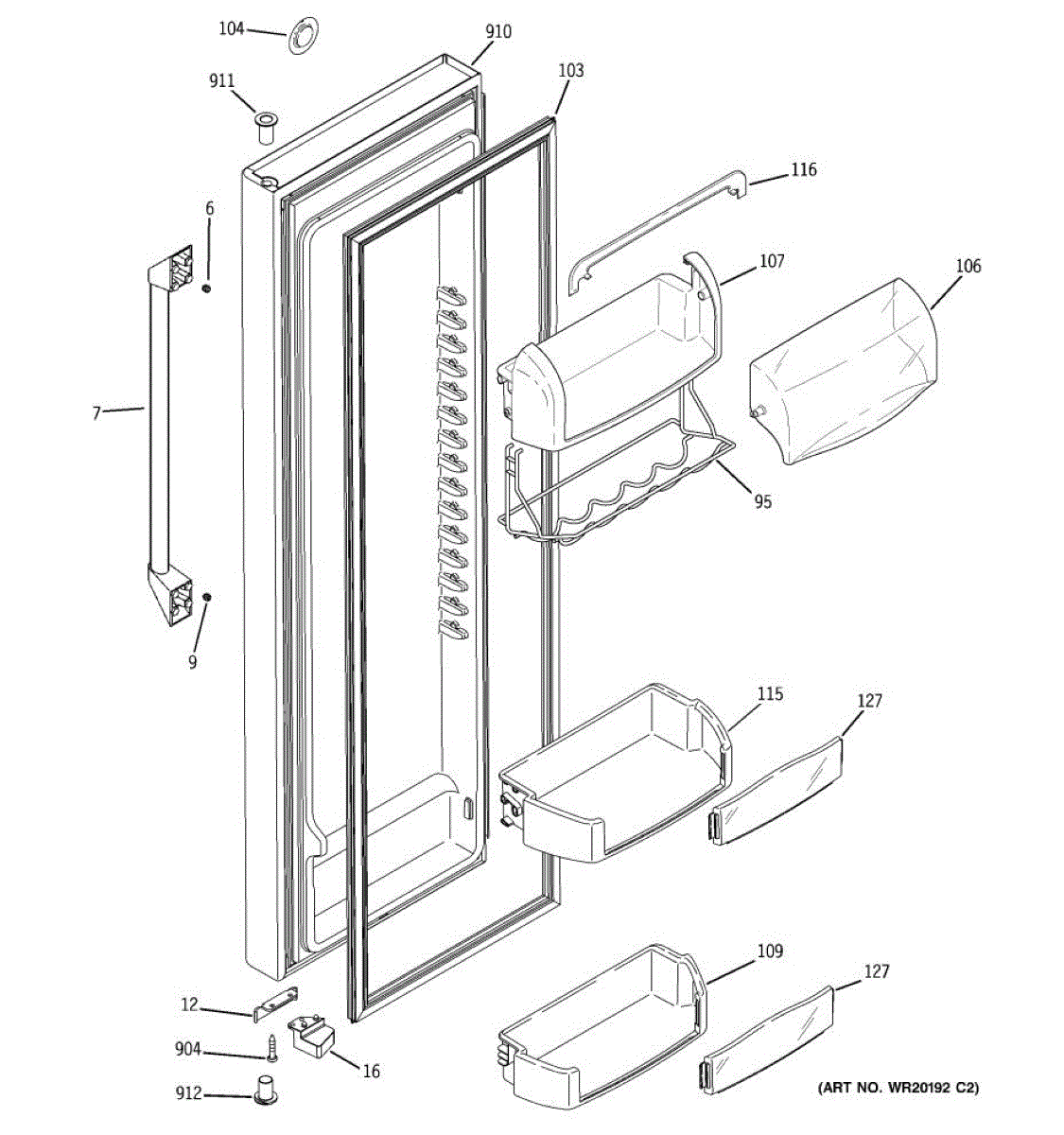 104
910
911
103
116
6
107
106
7
95
9
115
127
109
127
12
904
16
912
(ART NO. WR20192 C2)