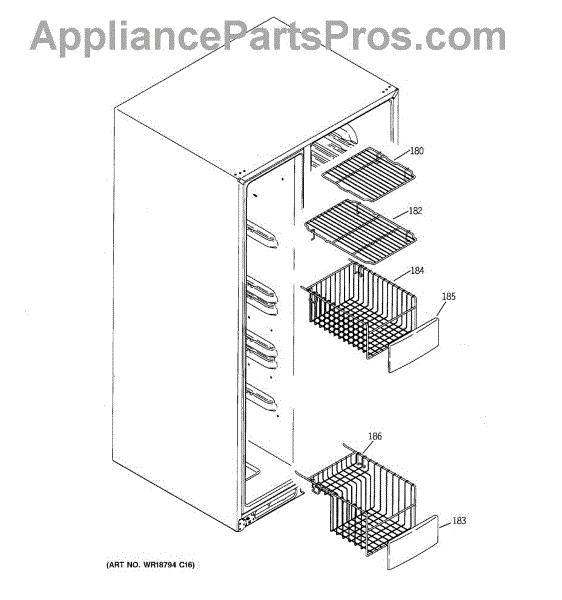 AppliancePartsPros.com

180

182

184

185

186

183

(ART NO. WR18794 C16)