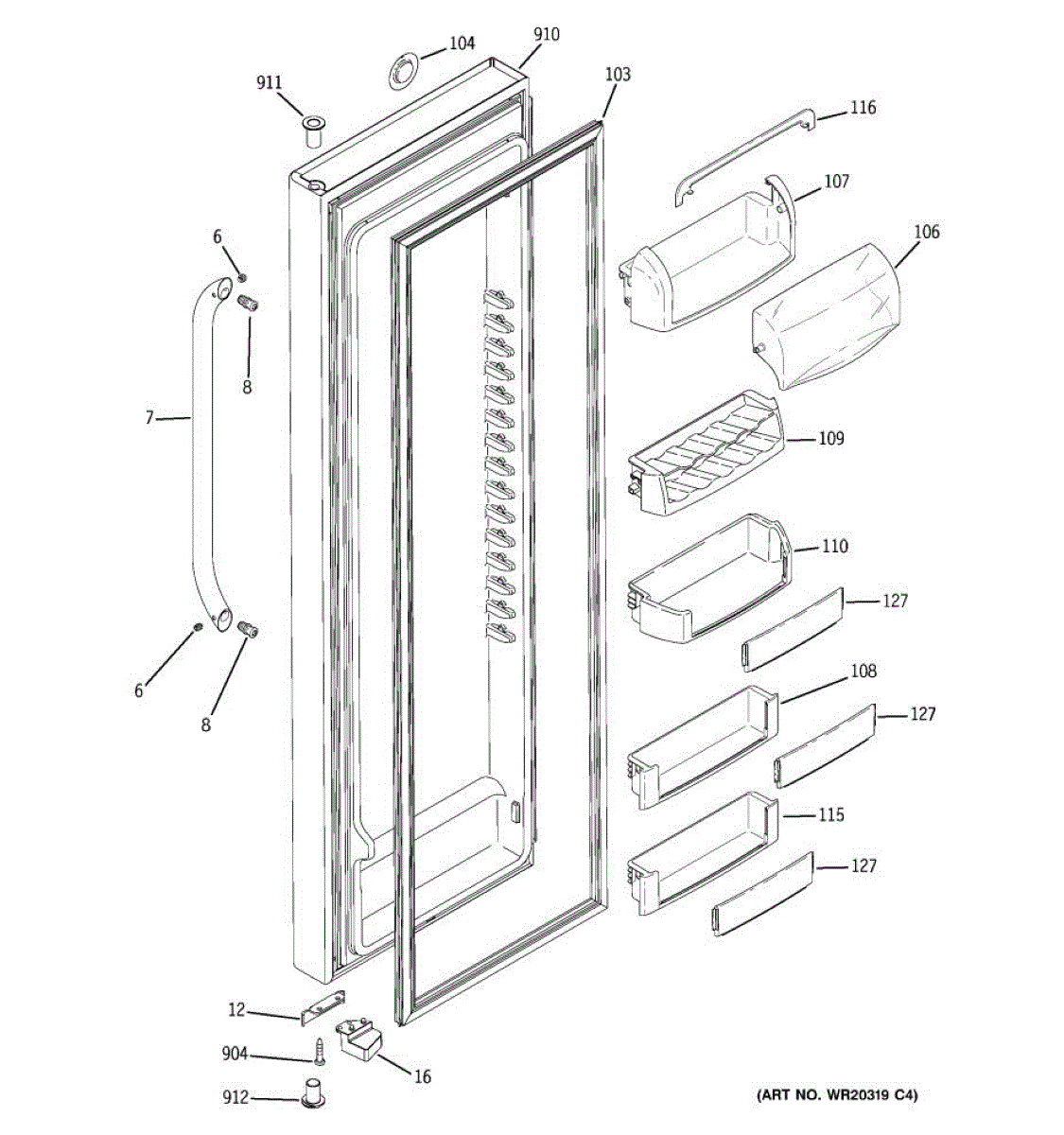 104
910
911
103
116
107
106
6
8
7
109
110
127
6
8
108
127
115
127
12
904
16
912
(ART NO. WR20319 C4)