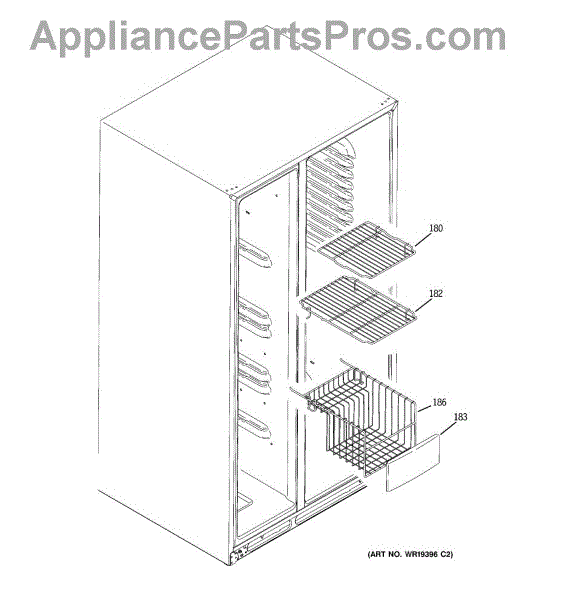 AppliancePartsPros.com

180

182

186

183

(ART NO. WR19396 C2)