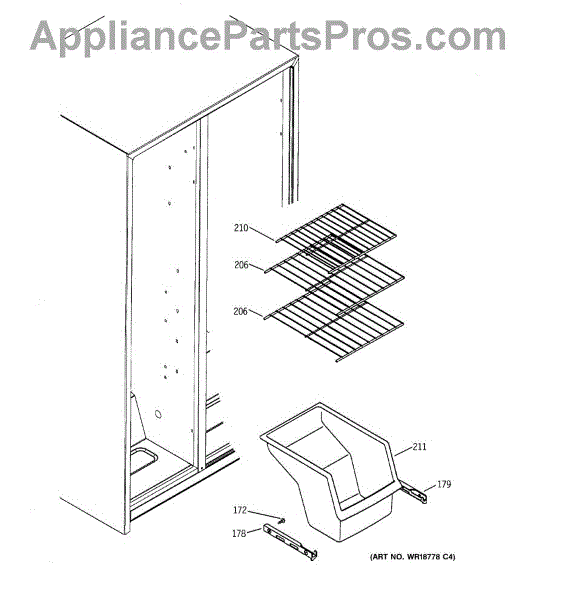 AppliancePartsPros.com

210

206

206

211

179

172

178

(ART NO. WR18778 C4)