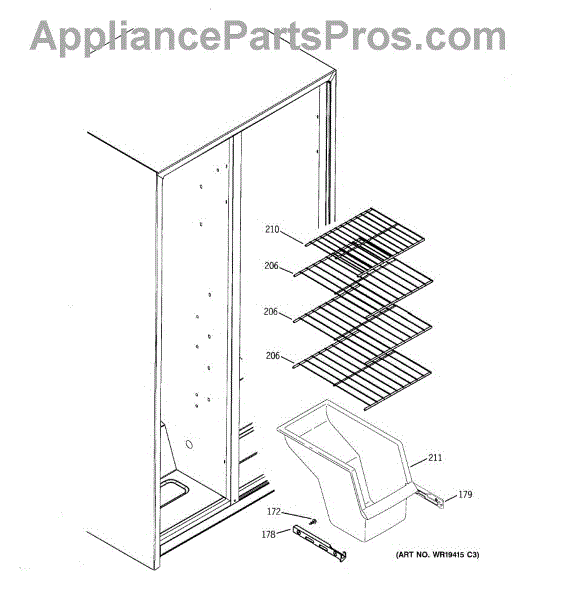 AppliancePartsPros.com

210
206
206
206
211
179
172
178
(ART NO. WR19415 C3)