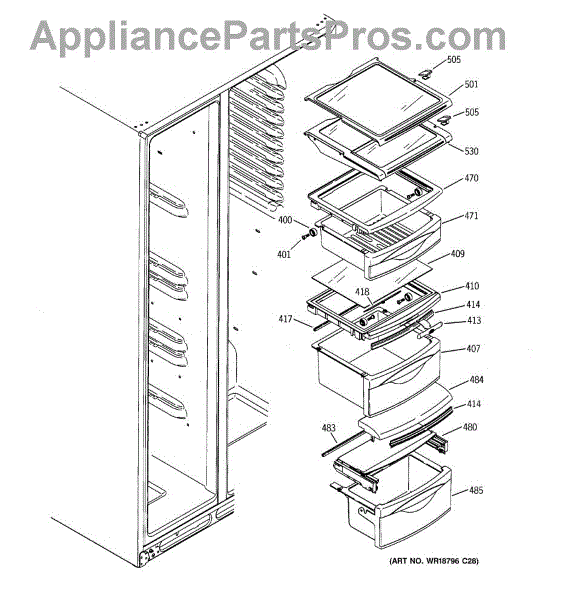 AppliancePartsPros.com

505
501
505
530
470
400
471
401
409
418
410
414
417
413
407
484
414
483
480
485

(ART NO. WR18796 C28)