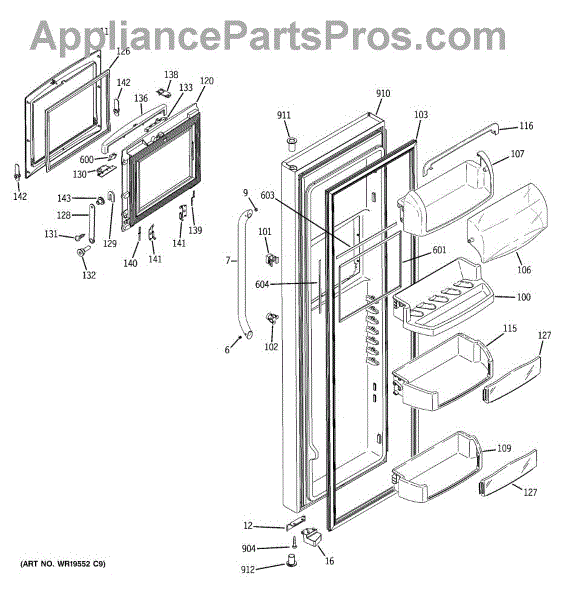 AppliancePartsPros.com

11
126
142
138
133
120
136
600
130
142
143
128
131
132
129
140
141
141
139
910
911
103
116
107
9
603
101
7
601
106
604
100
102
6
115
127
109
127
12
904
16
912

(ART NO. WR19552 C9)