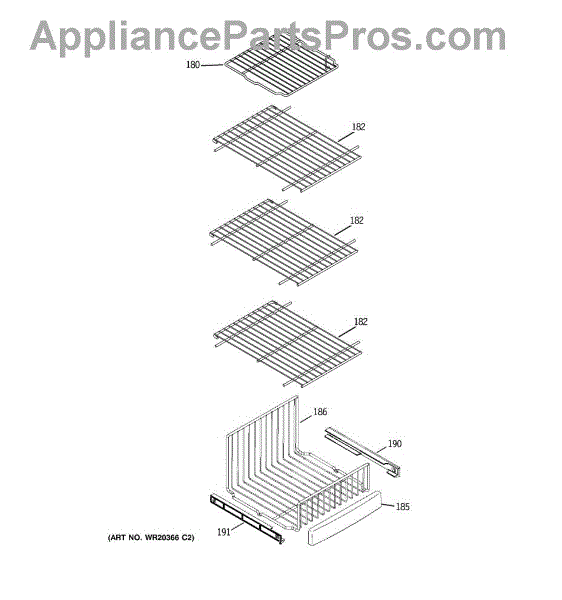 AppliancePartsPros.com

180

182

182

182

186

190

185

191

(ART NO. WR20366 C2)