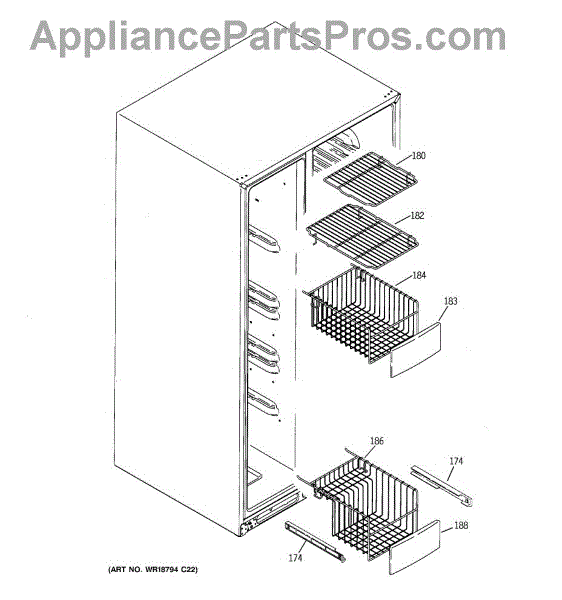 AppliancePartsPros.com

180

182

184

183

186

174

188

174

(ART NO. WR18794 C22)