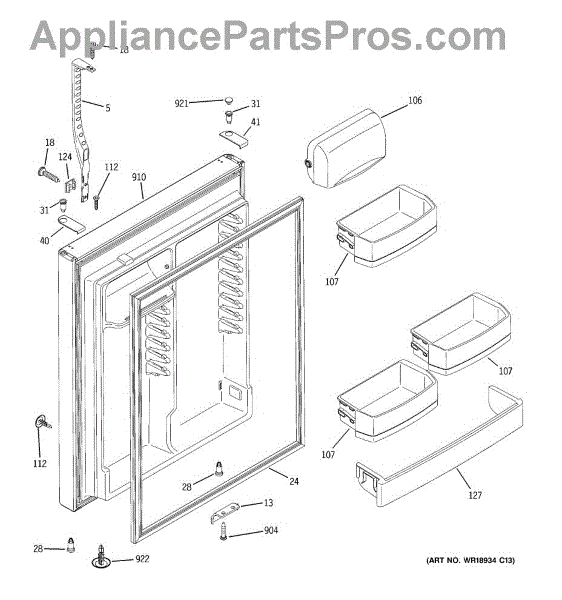 AppliancePartsPros.com

18
5
921
31
41
106
18
124
112
910
31
40
107
107
107
112
28
24
127
13
904
28
922
(ART NO. WR18934 C13)