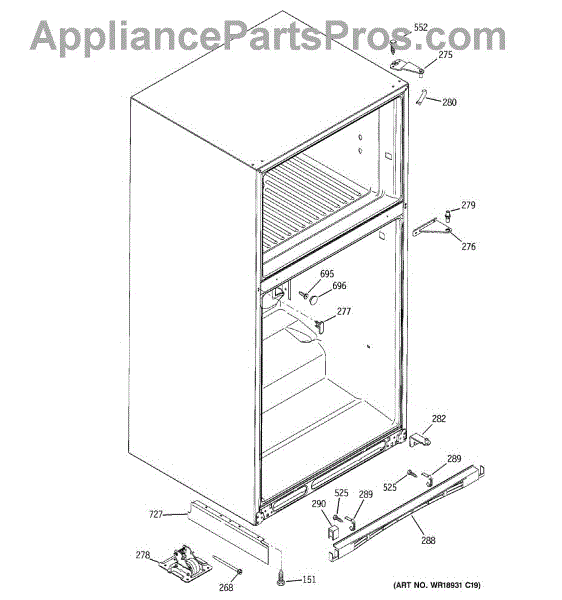 AppliancePartsPros.com

552
275
280
279
276
695
696
277
282
289
525
525
289
290
288
727
278
268
151

(ART NO. WR18931 C19)