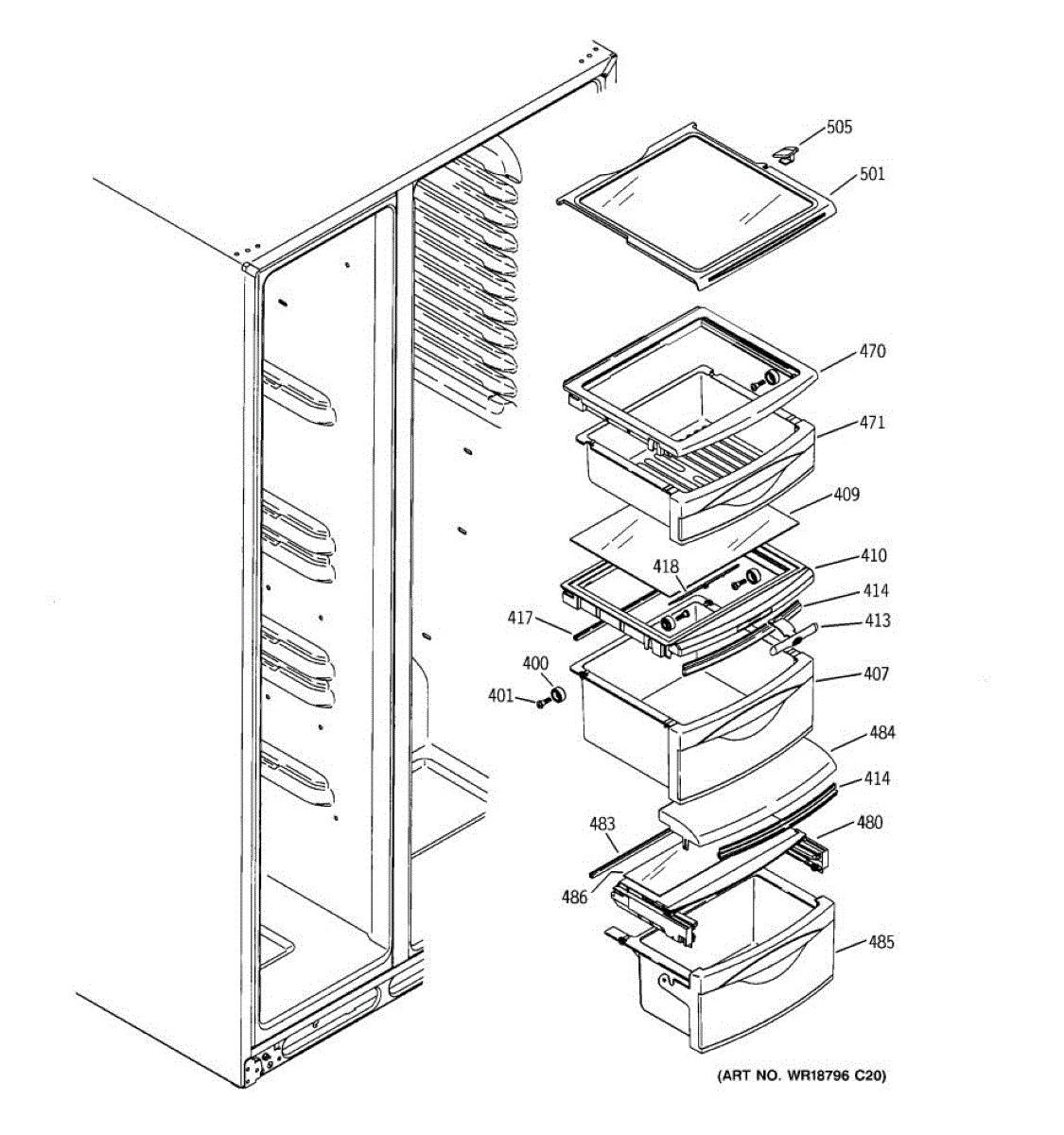 505
501
470
471
409
410
418
414
417
413
400
401
407
484
414
483
480
486
485
(ART NO. WR18796 C20)