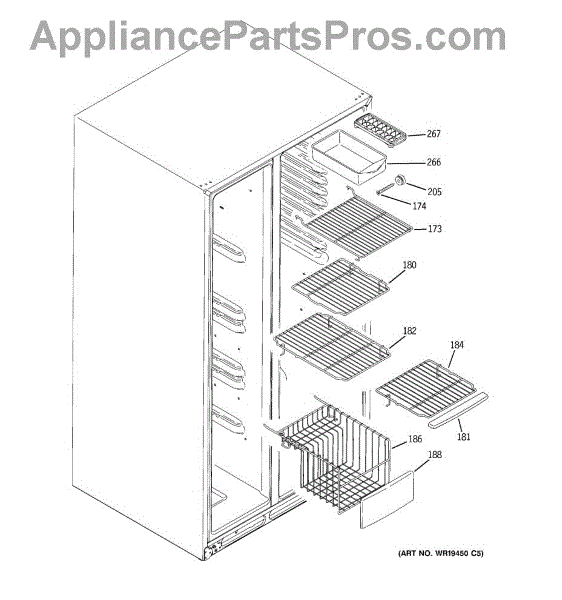 AppliancePartsPros.com

267
266
205
174
173
180
182
184
181
186
188

(ART NO. WR19450 C5)