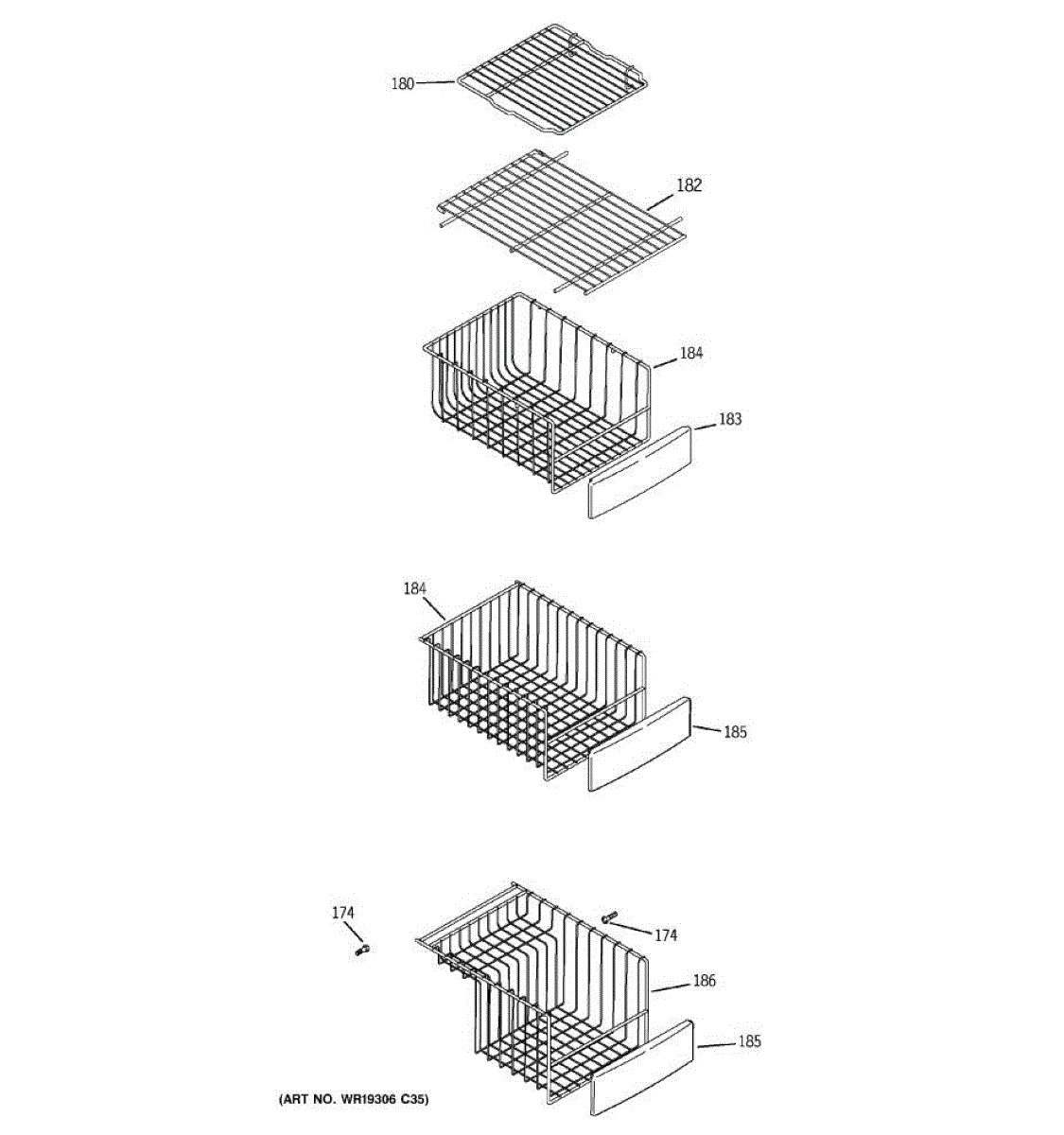 180
182
184
183
184
185
174
174
186
185
(ART NO. WR19306 C35)