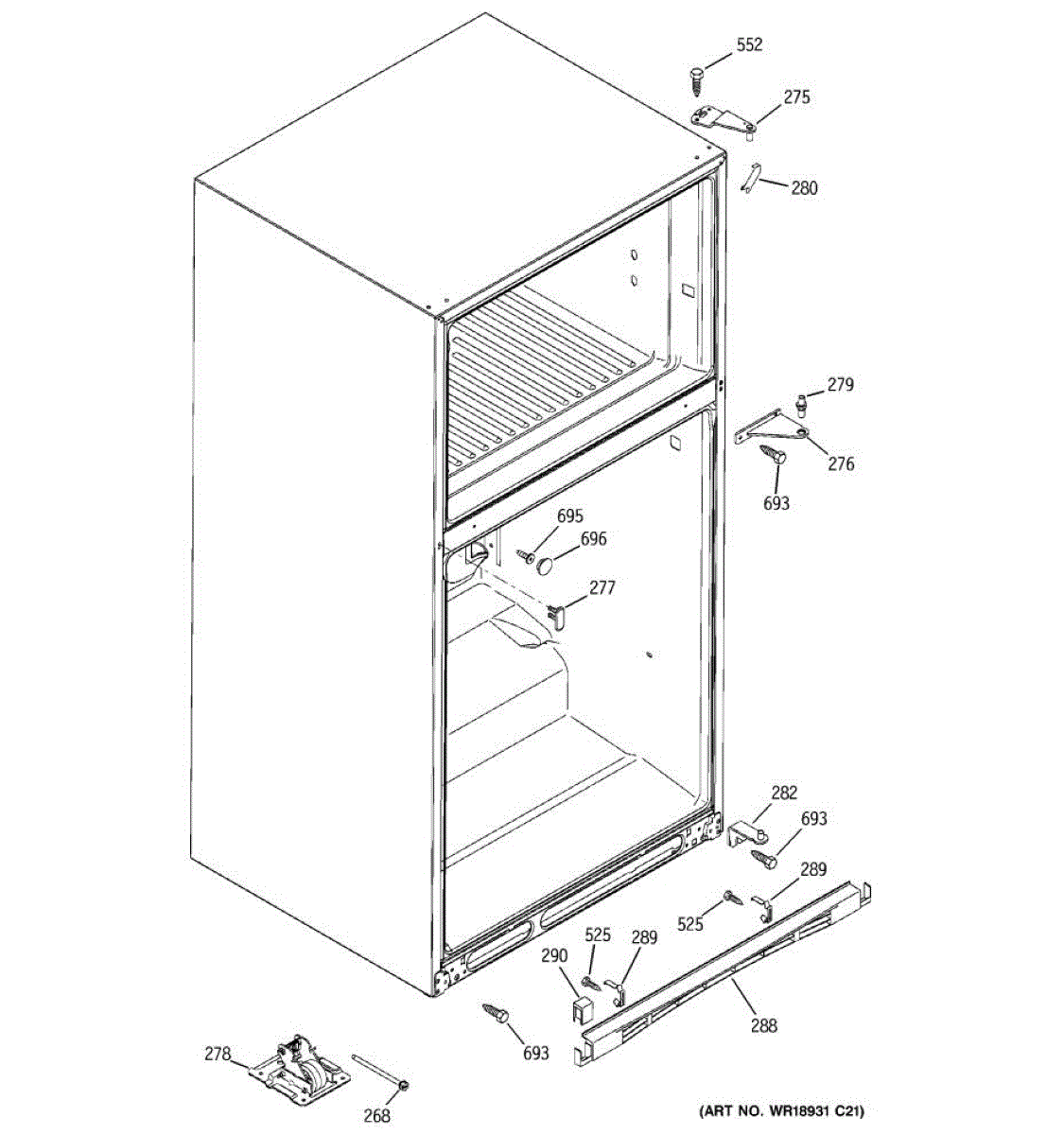 552
275
280
279
276
693
695
696
277
282
693
289
525
525
289
290
288
693
278
268
(ART NO. WR18931 C21)