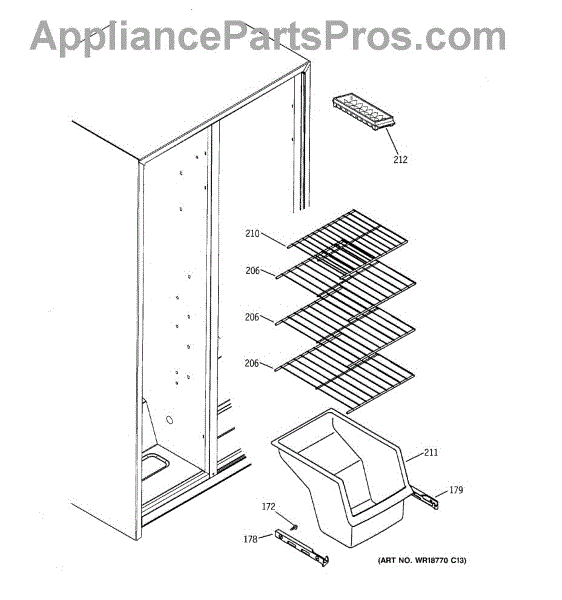 AppliancePartsPros.com

212

210

206

206

206

211

179

172

178

(ART NO. WR18770 C13)