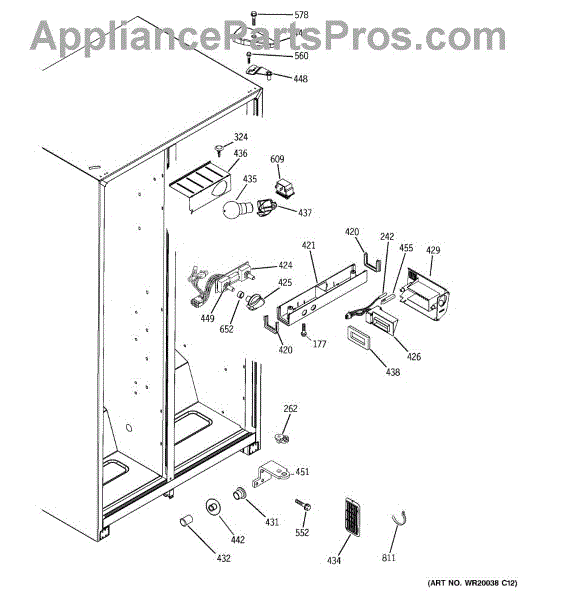 AppliancePartsPros.com

578
560
448
324
436
609
435
437
420
242
455
429
421
424
425
449
652
420
177
426
438
262
451
431
442
552
432
434
811

(ART NO. WR20038 C12)