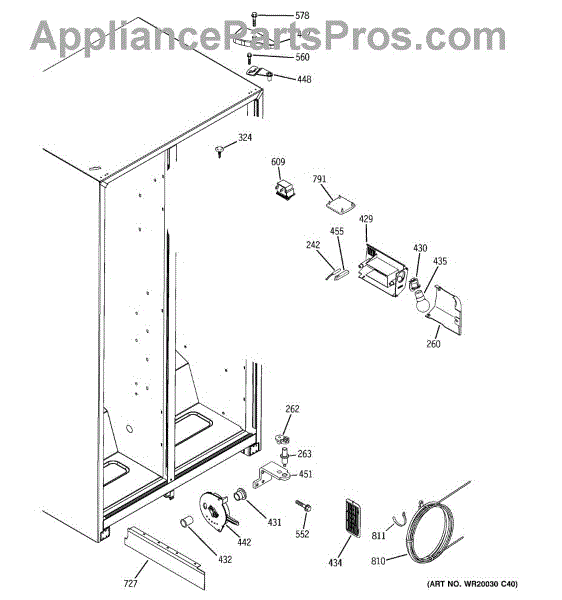 AppliancePartsPros.com

578
560
448
324
609
791
429
455
242
430
435
260
262
263
451
431
442
552
432
727
434
811
810

(ART NO. WR20030 C40)