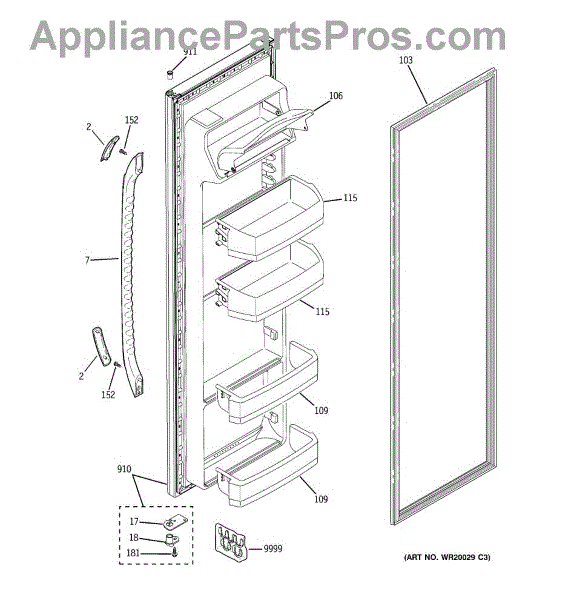 AppliancePartsPros.com

911
103
106
2
152
115
7
115
2
152
109
910
109
17
18
181
9999
(ART NO. WR20029 C3)