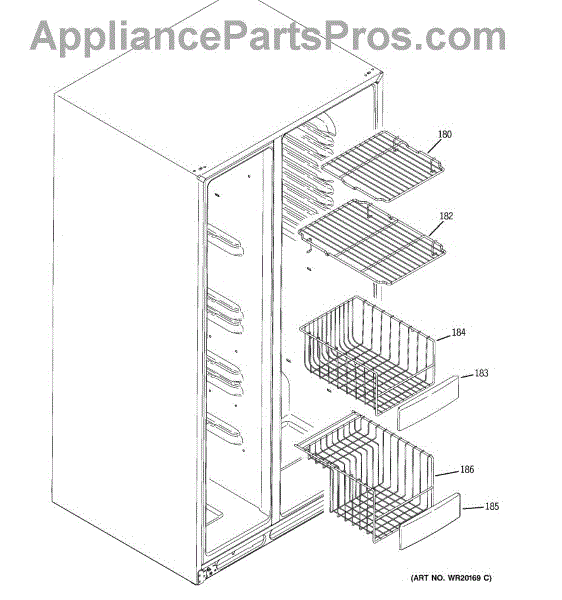 AppliancePartsPros.com

180

182

184

183

186

185

(ART NO. WR20169 C)