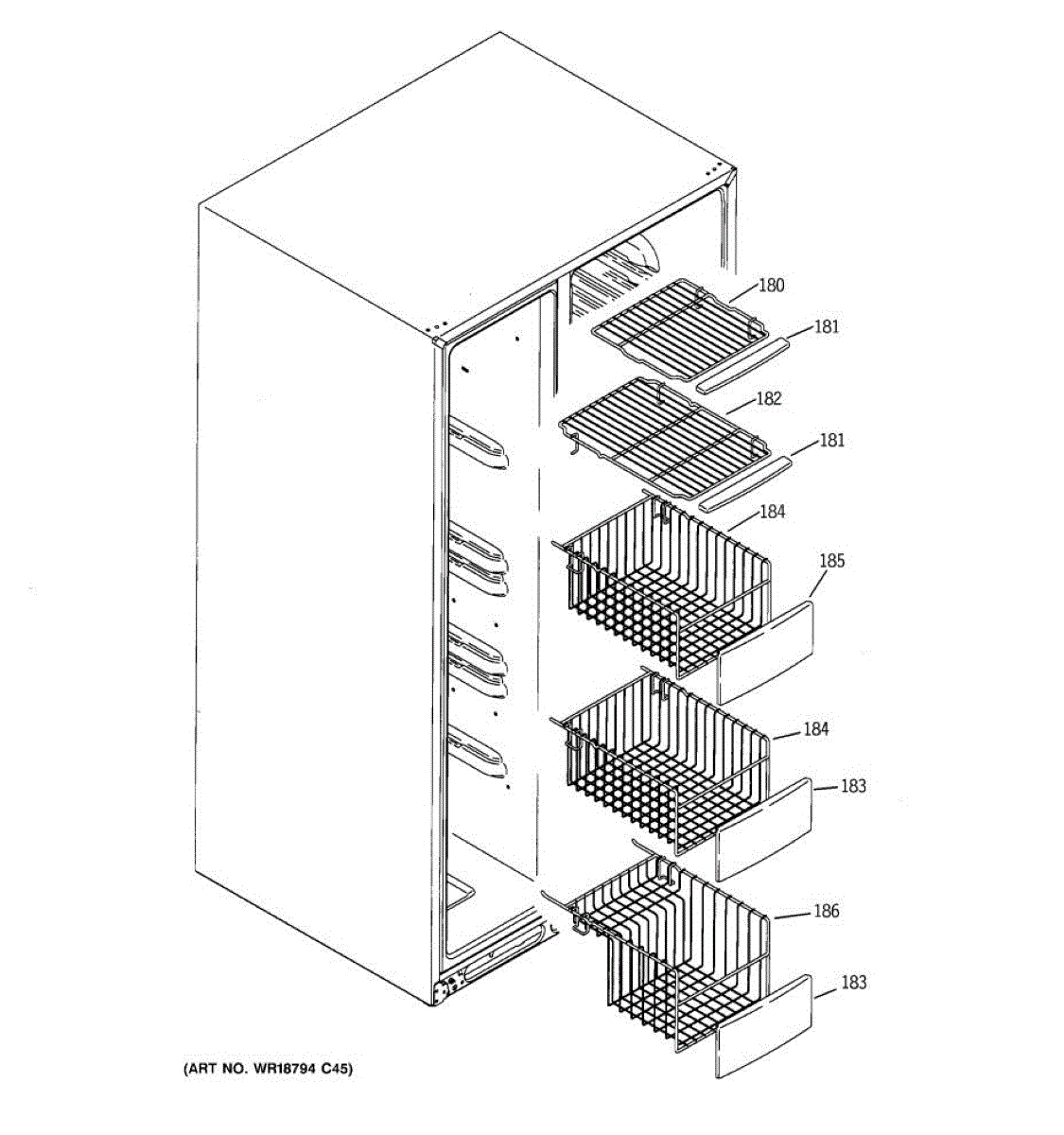 180
181
182
181
184
185
184
183
186
183
(ART NO. WR18794 C45)