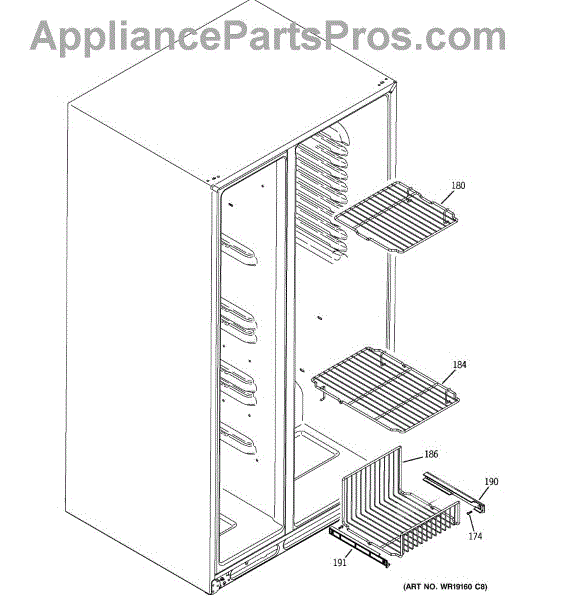 AppliancePartsPros.com

180

184

186

190

174

191

(ART NO. WR19160 C8)