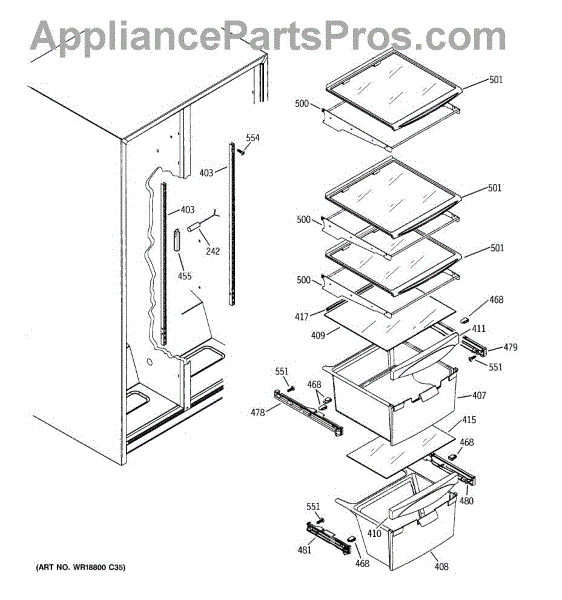 AppliancePartsPros.com

501
500
554
403
501
403
500
242
501
455
500
468
417
411
409
479
551
551
468
407
478
415
468
480
551
410
481
468
408

(ART NO. WR18800 C35)