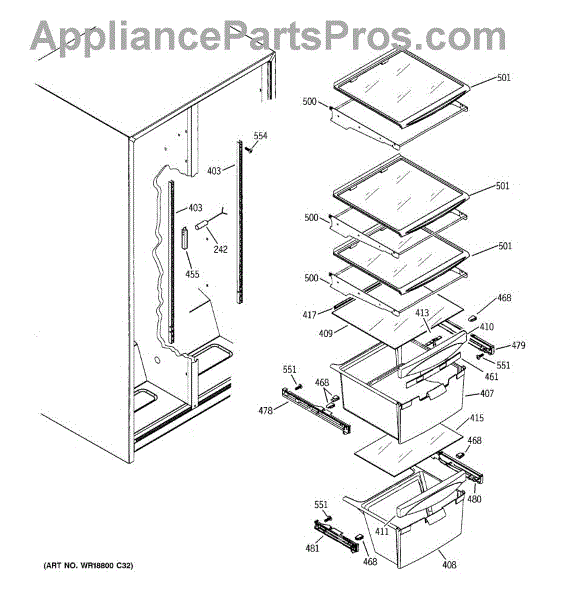 AppliancePartsPros.com

501
500
554
403
501
403
500
242
501
455
500
468
417
413
410
409
479
551
551
461
468
407
478
415
468
480
551
411
481
468
408

(ART NO. WR18800 C32)