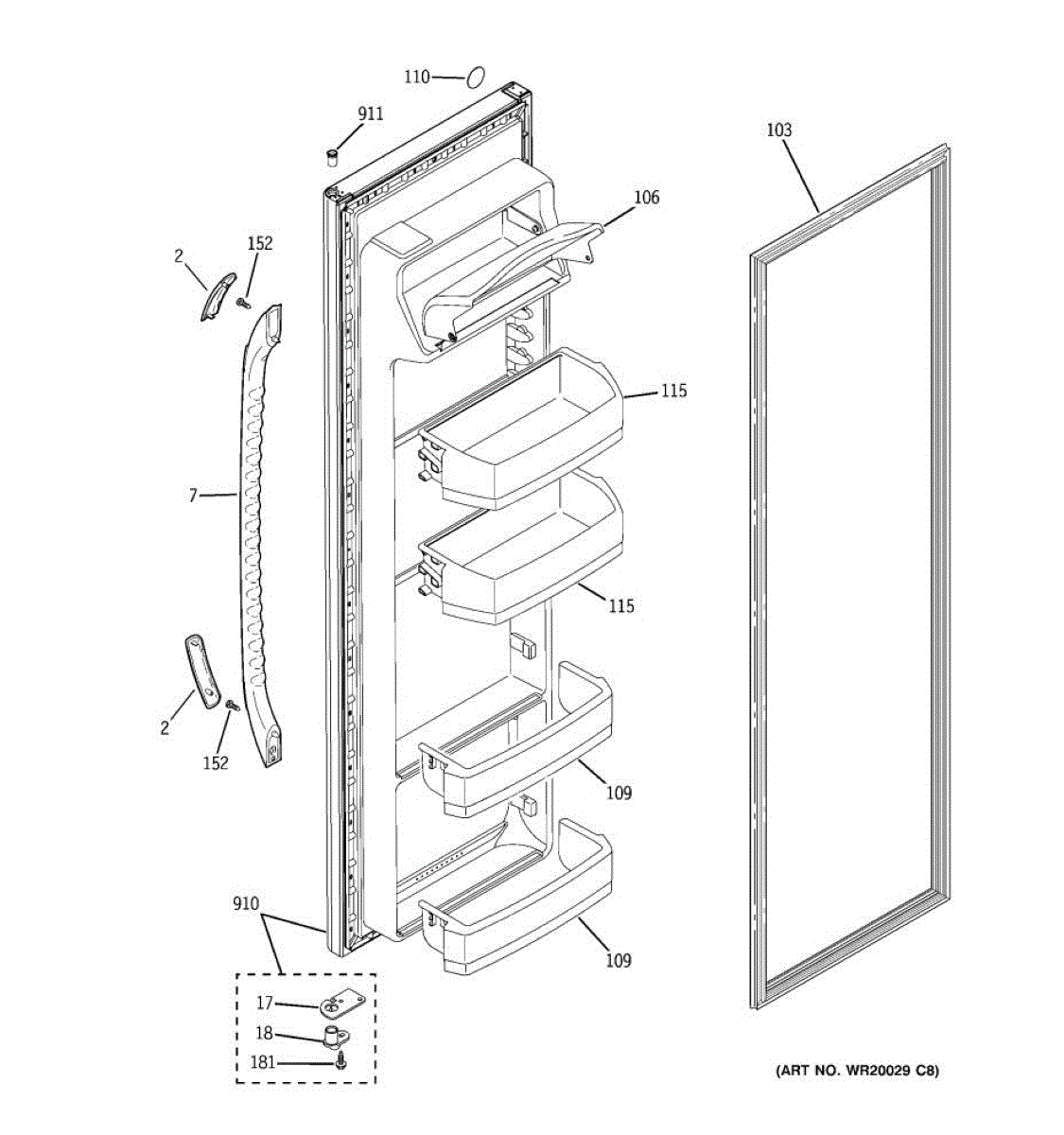 110
911
103
106
2
152
115
7
115
2
152
109
910
109
17
18
181
(ART NO. WR20029 C8)