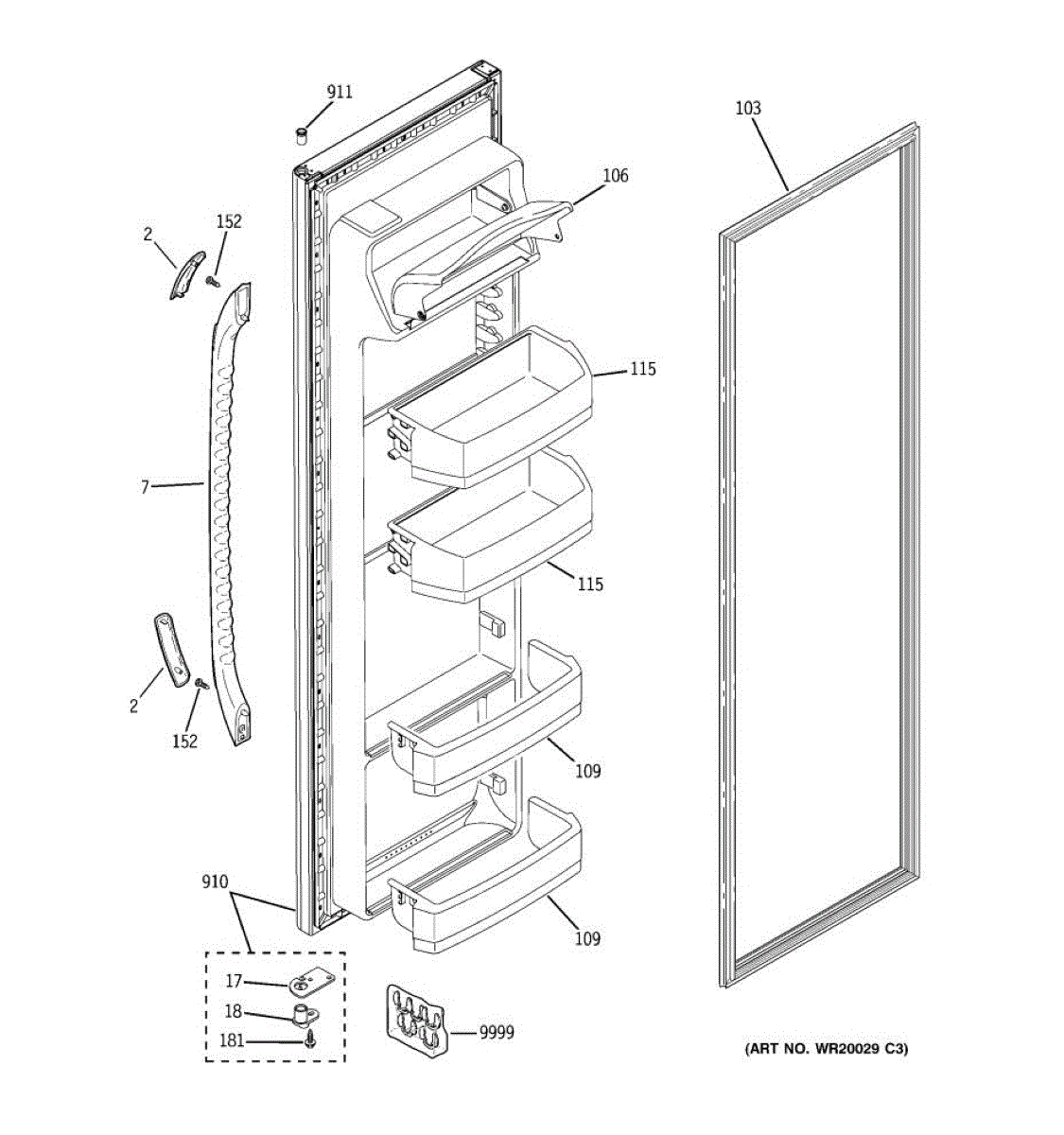 911

103

106

2

152

115

7

115

2

152

109

910

109

17

18

181

9999

(ART NO. WR20029 C3)