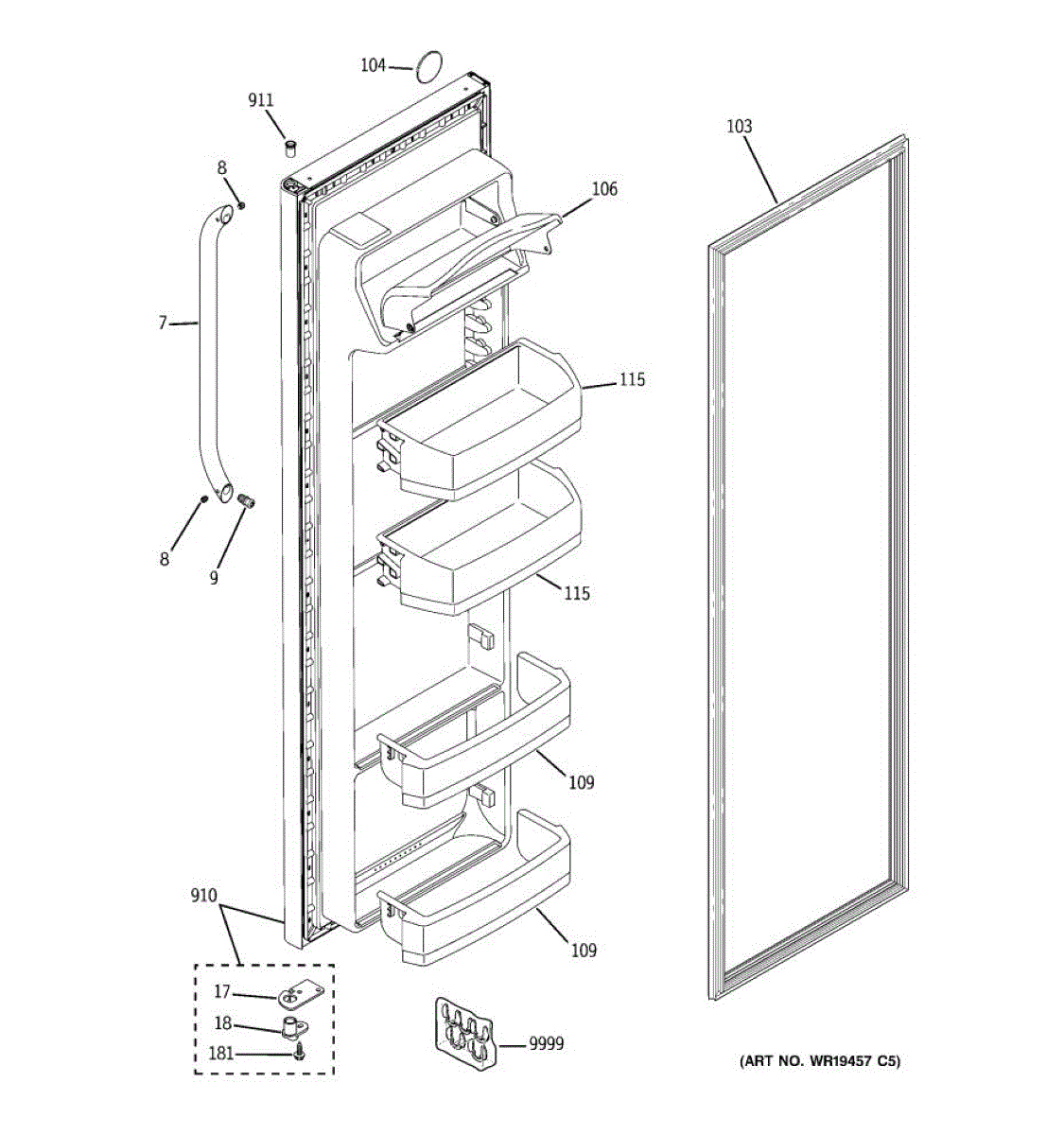 104
911
103
8
106
7
115
8
9
115
109
910
109
17
18
181
9999
(ART NO. WR19457 C5)