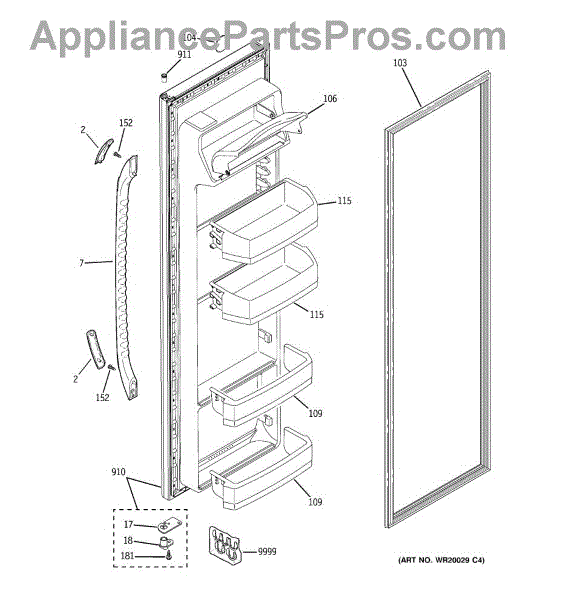 AppliancePartsPros.com

104
911
103
106
2
152
115
7
115
2
152
109
910
109
17
18
181
9999
(ART NO. WR20029 C4)