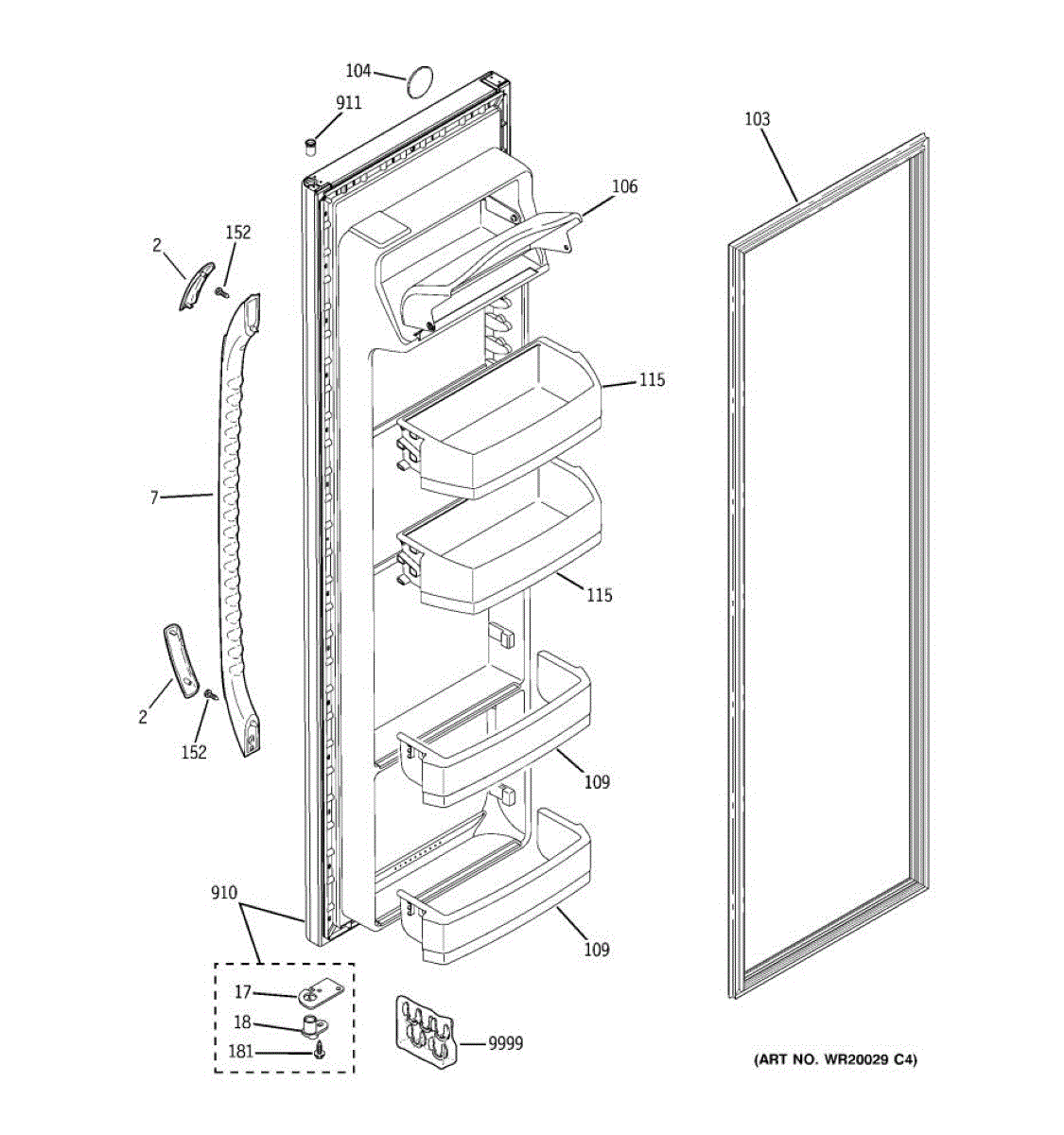 104
911
103
106
2
152
115
7
115
2
152
109
910
109
17
18
181
9999
(ART NO. WR20029 C4)