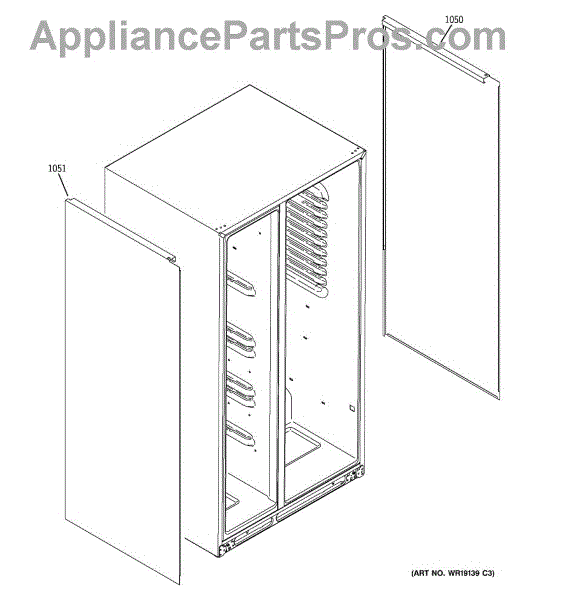 AppliancePartsPros.com

1050

1051

(ART NO. WR19139 C3)