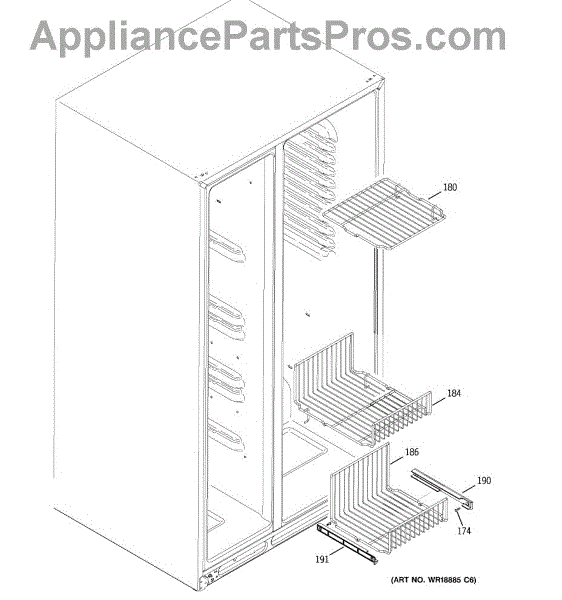 AppliancePartsPros.com

180

184

186

190

174

191

(ART NO. WR18885 C6)