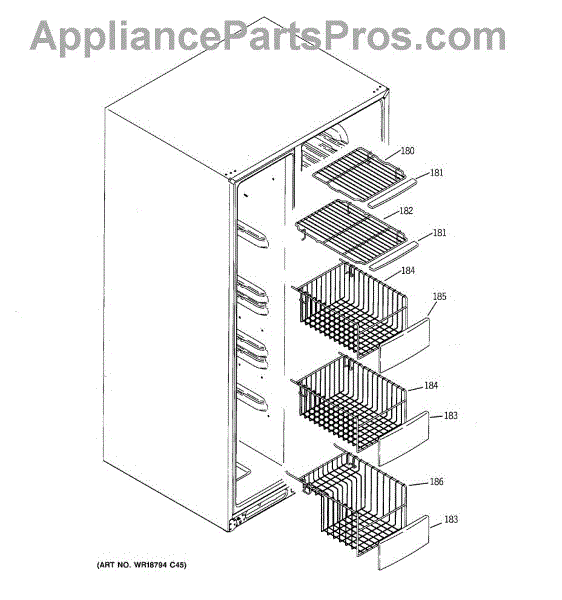 AppliancePartsPros.com

180
181
182
181
184
185
184
183
186
183

(ART NO. WR18794 C45)