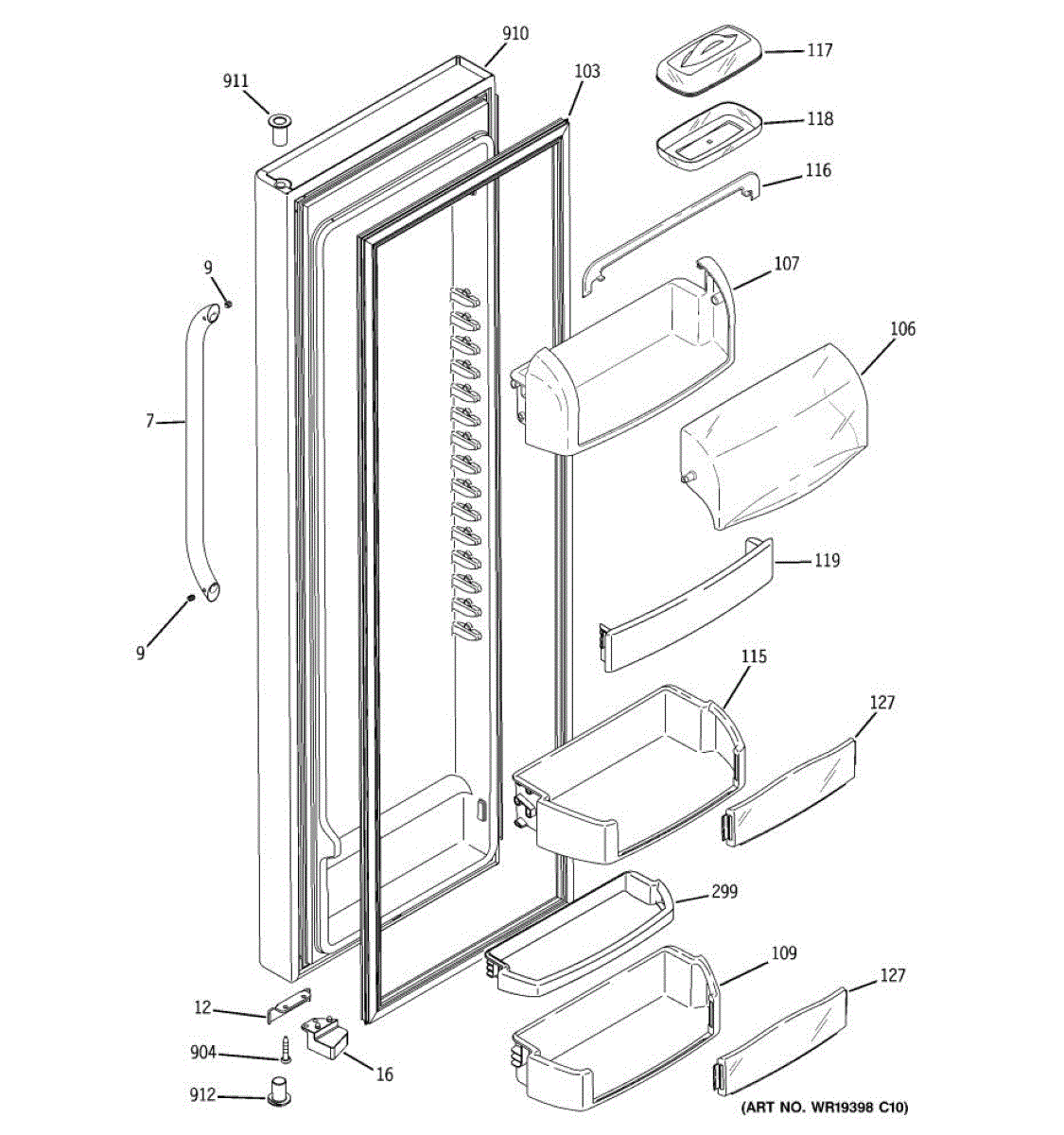 910
911
103
117
118
116
107
106
9
7
9
119
115
127
299
109
127
12
904
16
912
(ART NO. WR19398 C10)