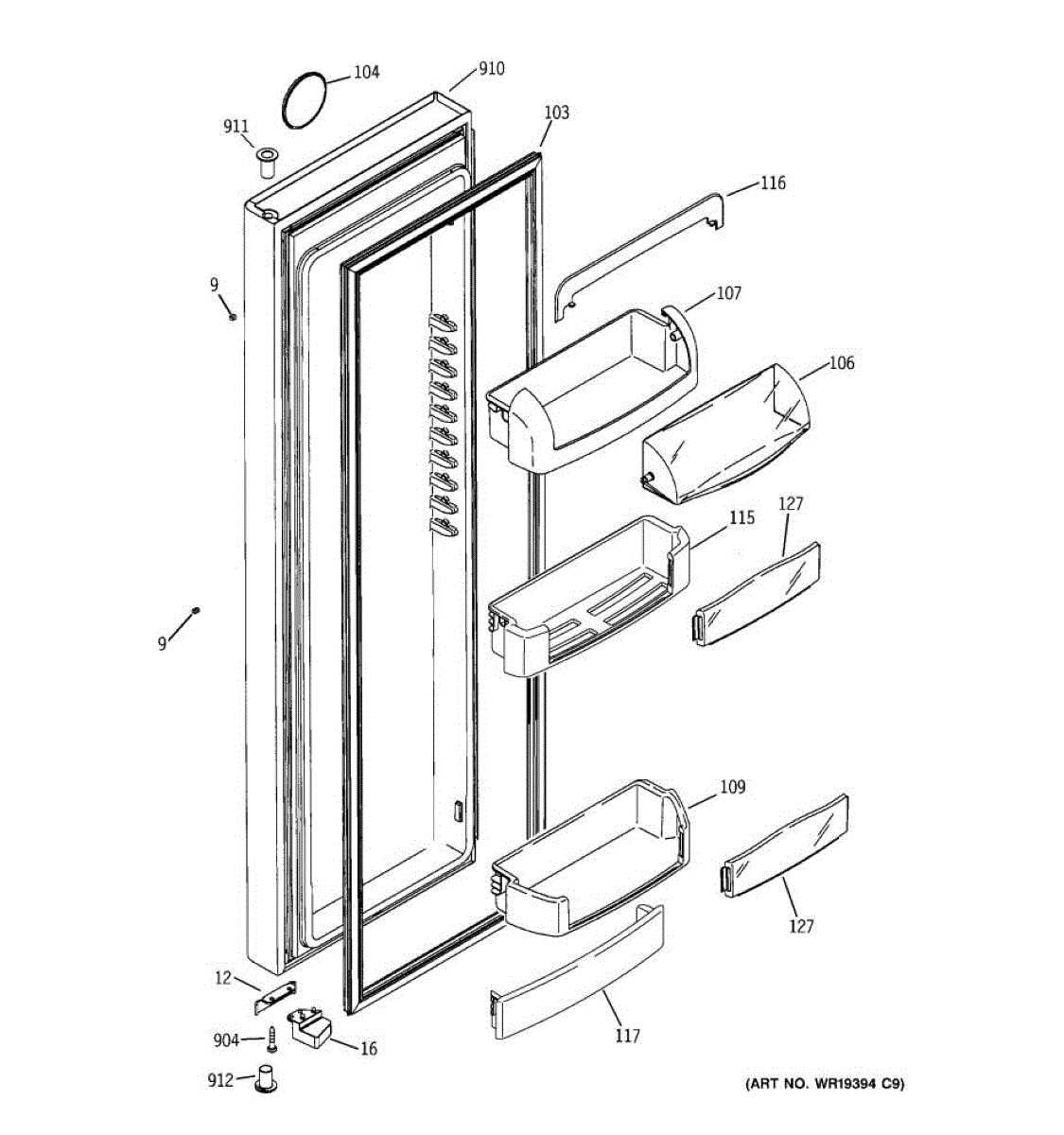 104
910
911
103
116
9
107
106
115
127
9
109
127
12
117
904
16
912
(ART NO. WR19394 C9)