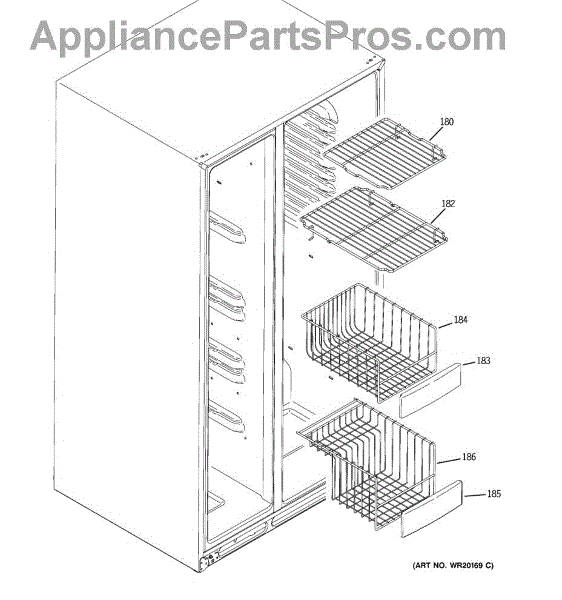 AppliancePartsPros.com

180

182

184

183

186

185

(ART NO. WR20169 C)