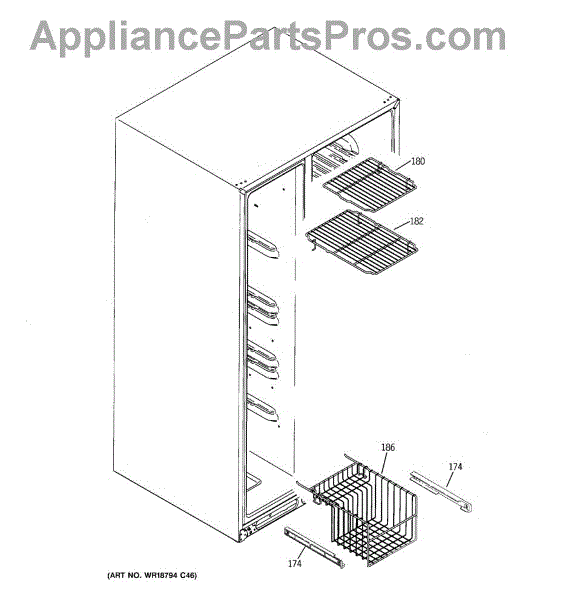 AppliancePartsPros.com

180

182

186

174

174

(ART NO. WR18794 C46)