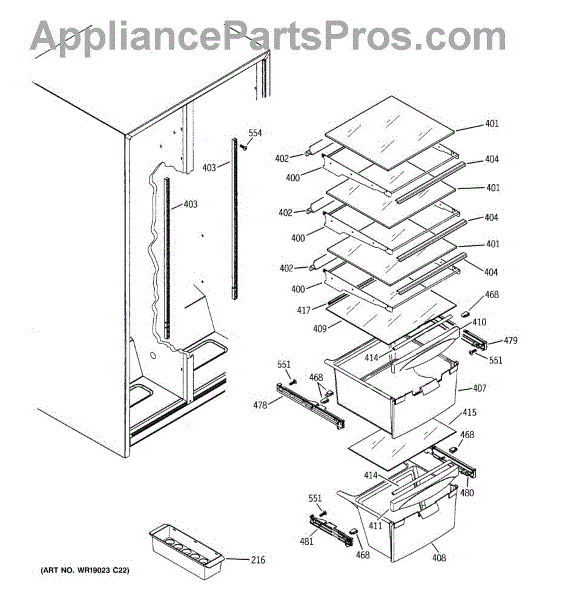 AppliancePartsPros.com

554
403
403
401
402
404
400
401
402
404
400
401
402
404
400
468
417
410
409
479
414
551
551
468
407
478
415
468
414
480
551
411
481
468
408
216

(ART NO. WR19023 C22)