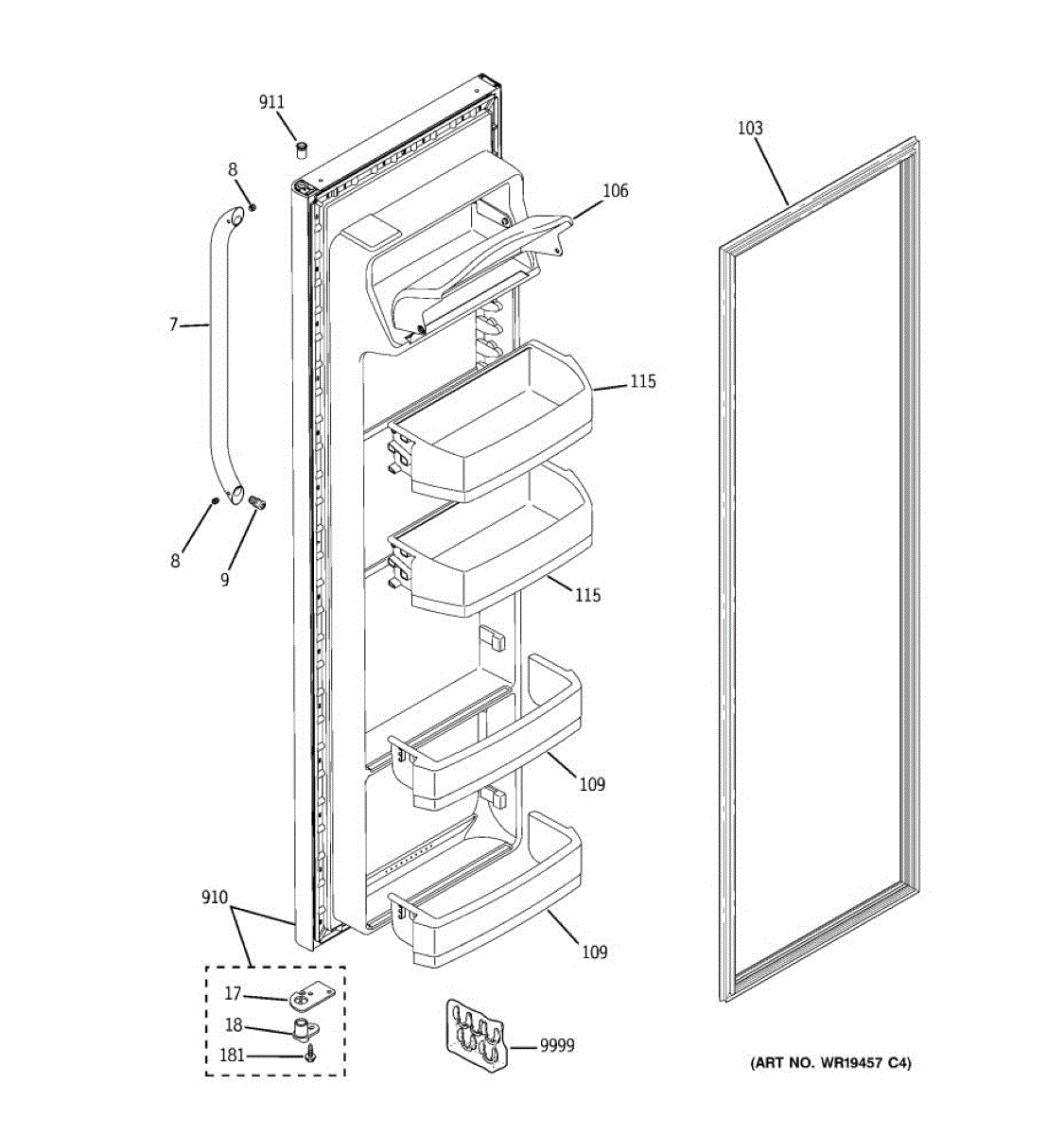 911

8

7

8

9

106

115

115

109

109

103

910

17

18

181

9999

(ART NO. WR19457 C4)