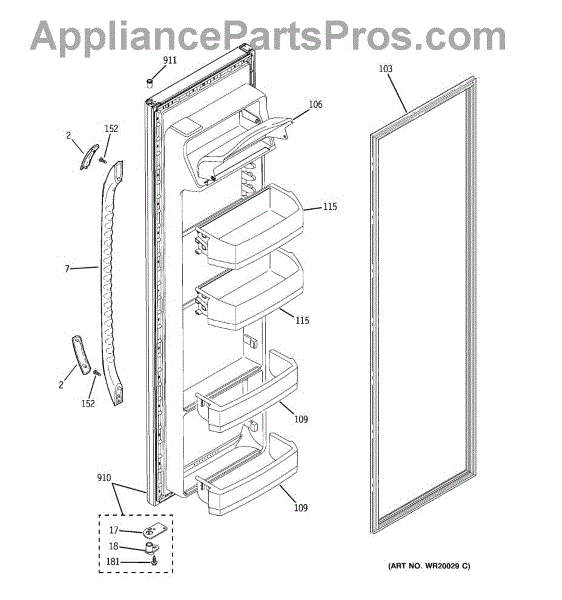 AppliancePartsPros.com

911
103
106
2
152
115
7
115
2
152
109
910
109
17
18
181

(ART NO. WR20029 C)