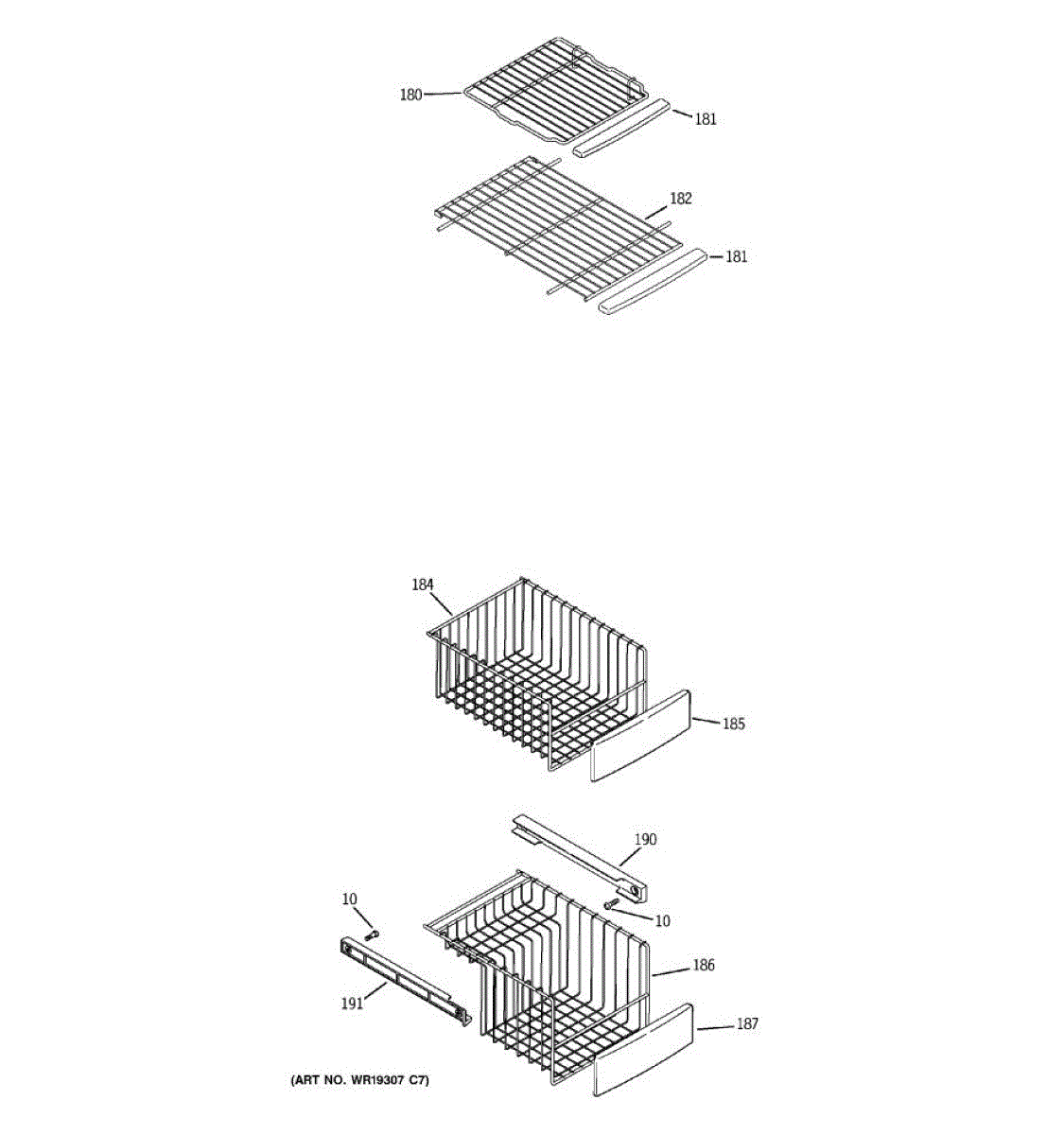 180
181
182
181

184
185

190
10
10
186
191
187

(ART NO. WR19307 C7)